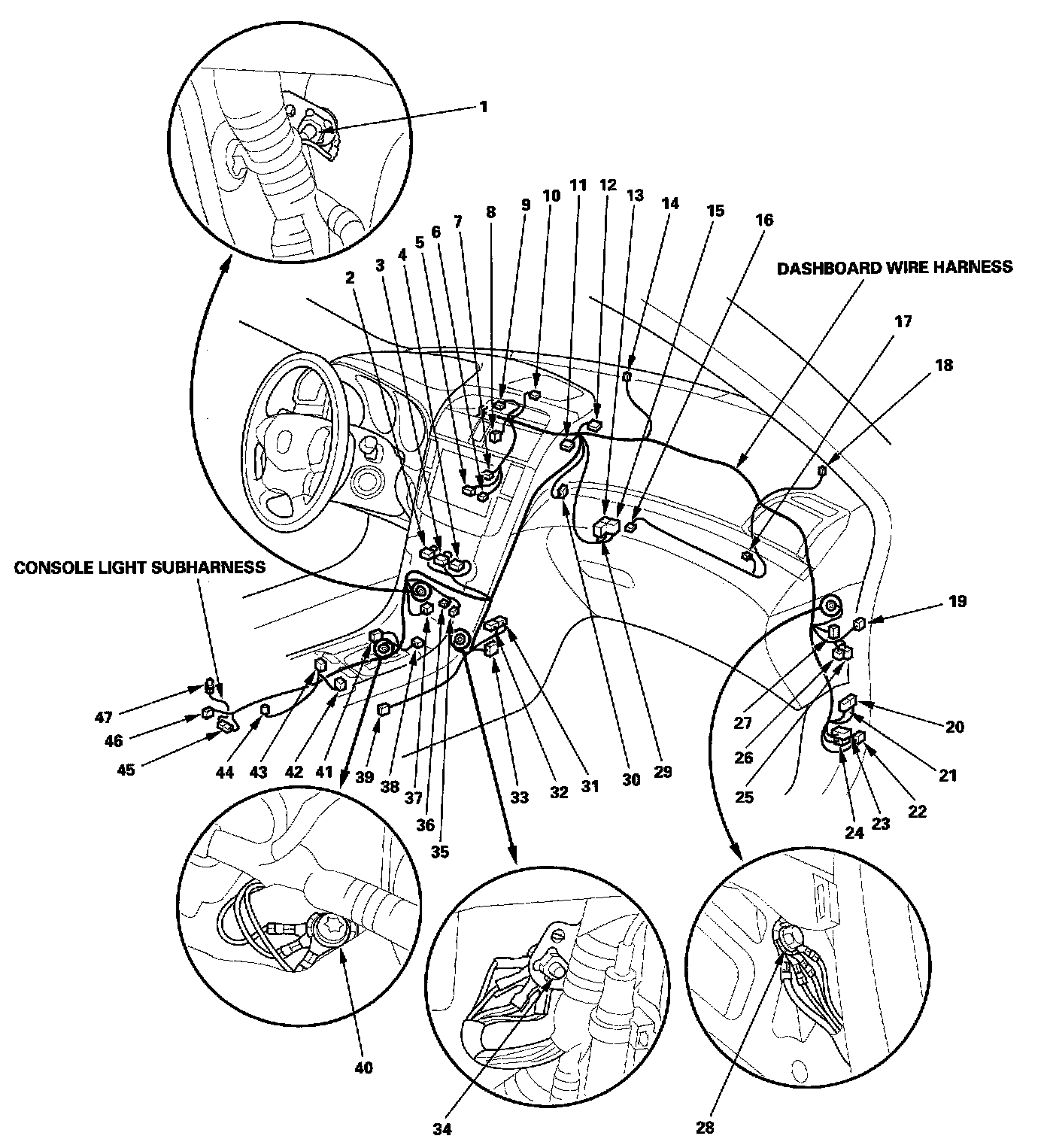 1

2 3 4 5 6 7 8 9 10 11 12 13 14 15 16

DASHBOARD WIRE HARNESS

17

18

CONSOLE LIGHT SUBHARNESS

19

20

21

22

23

24

25

26

27

47

46

45

44 43 42 41 39 38 37 36 35 33 32 31 30 29

40

34

28