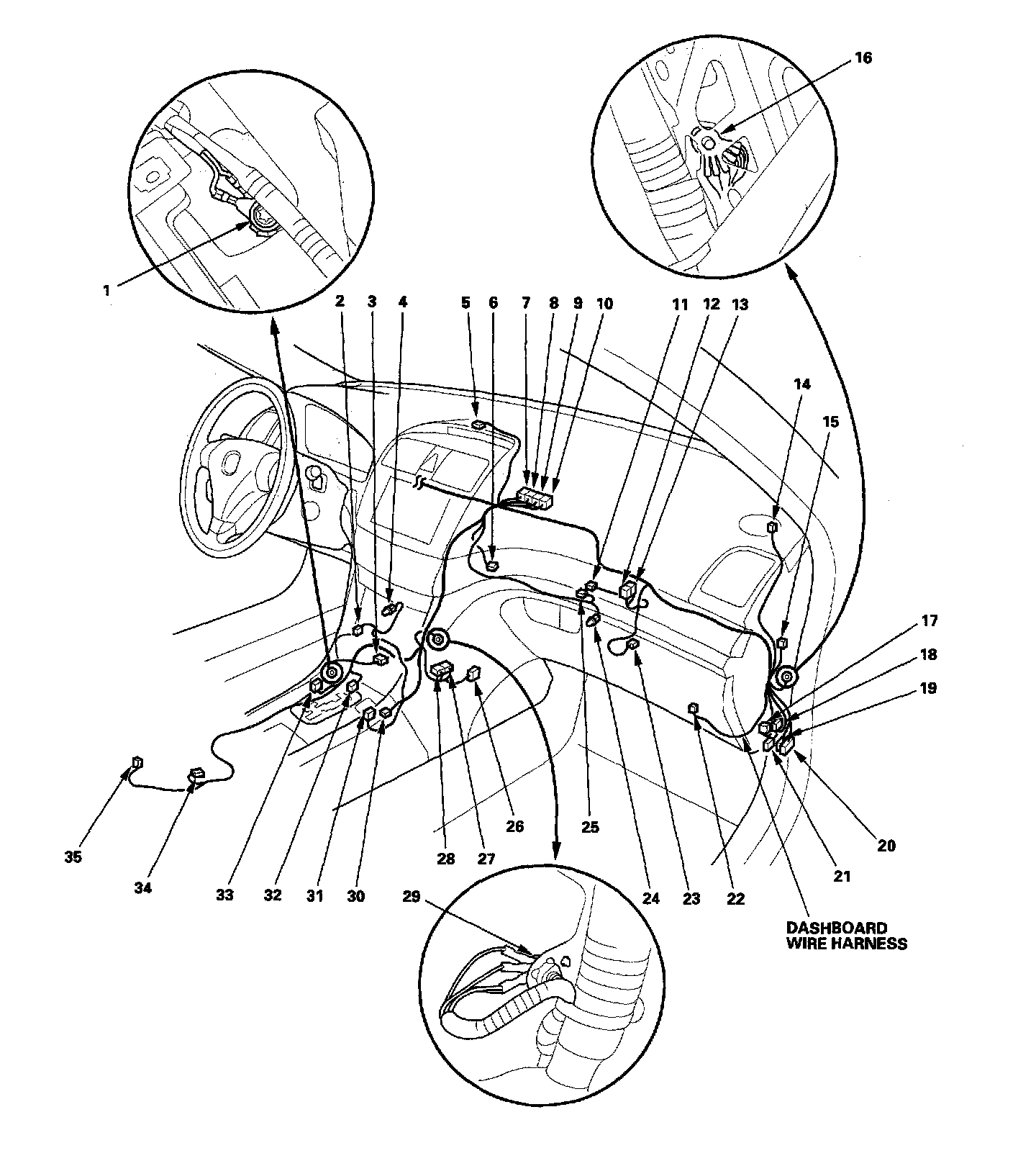 16

1

2 3 4 5 6 7 8 9 10 11 12 13

14

15

17

18

19

20

21

22

23

24

25

26

27

28

29

30

31

32

33

34

35

DASHBOARD WIRE HARNESS