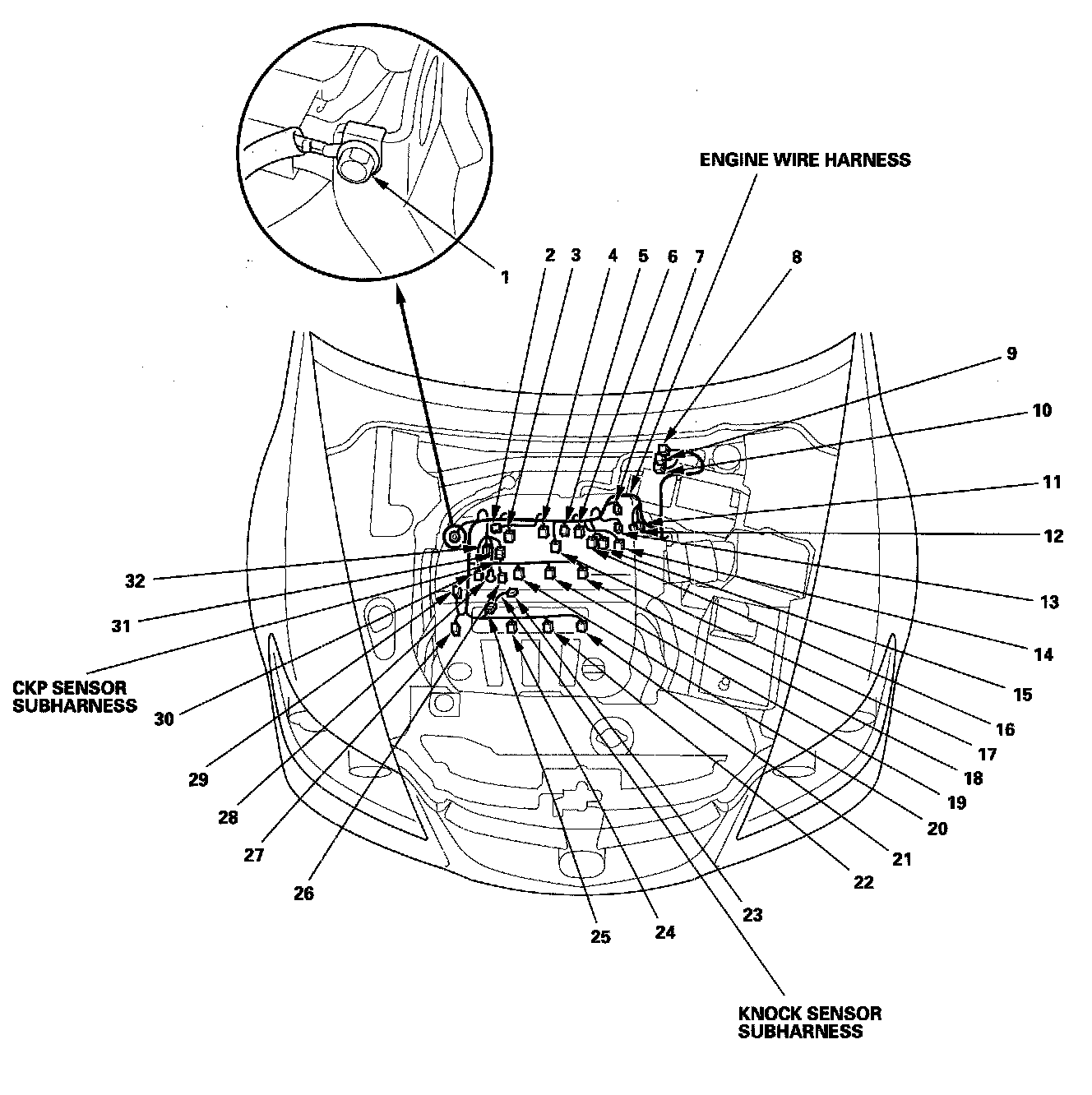 ENGINE WIRE HARNESS

1

2 3 4 5 6 7 8

9

10

11

12

13

14

15

16

17

18

19

20

21

22

23

24

25

26

27

28

29

30

31

32

CKP SENSOR SUBHARNESS

KNOCK SENSOR SUBHARNESS