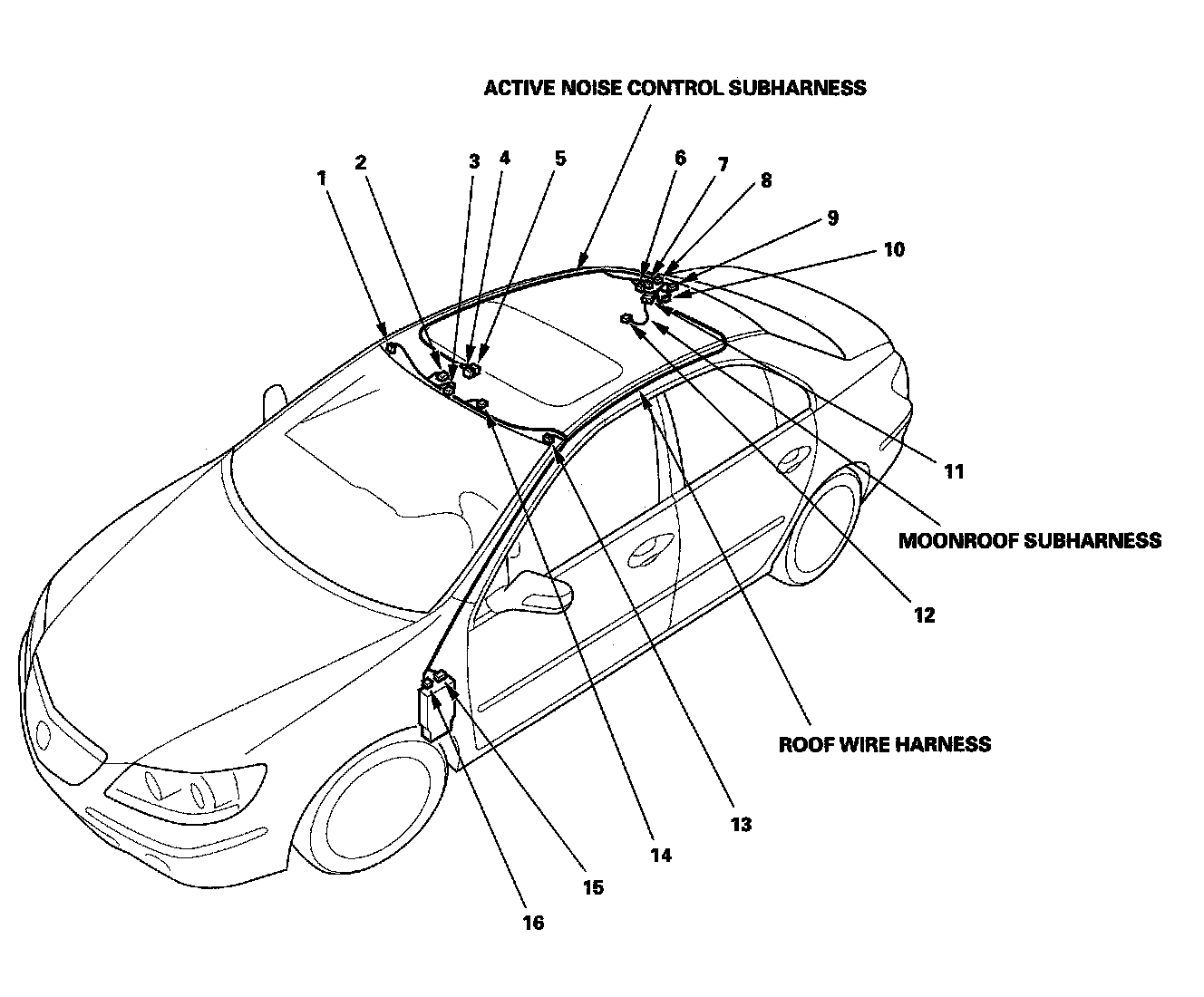 ACTIVE NOISE CONTROL SUBHARNESS

1
2
3
4
5
6
7
8
9
10
11
MOONROOF SUBHARNESS
12
ROOF WIRE HARNESS
13
14
15
16