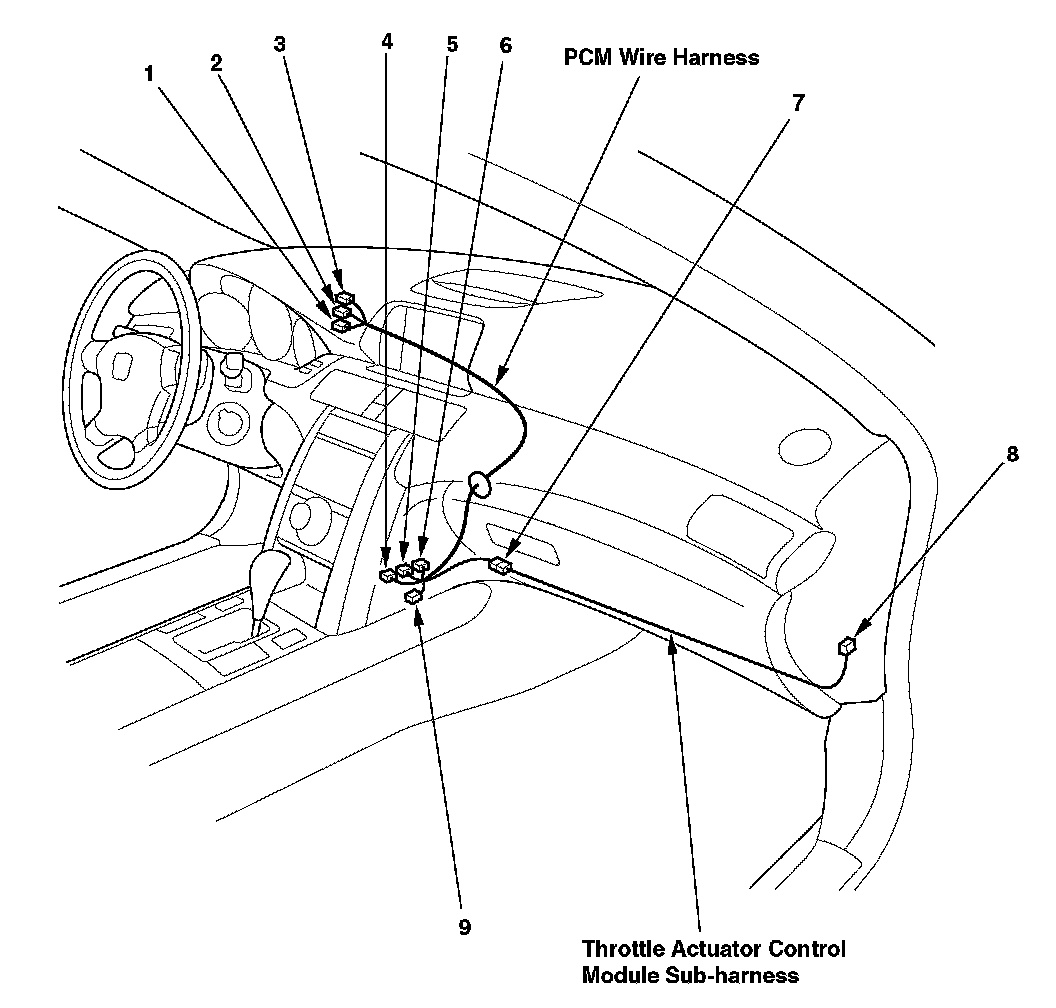 1
2
3
4
5
6
PCM Wire Harness
7
8
9
Throttle Actuator Control Module Sub-harness