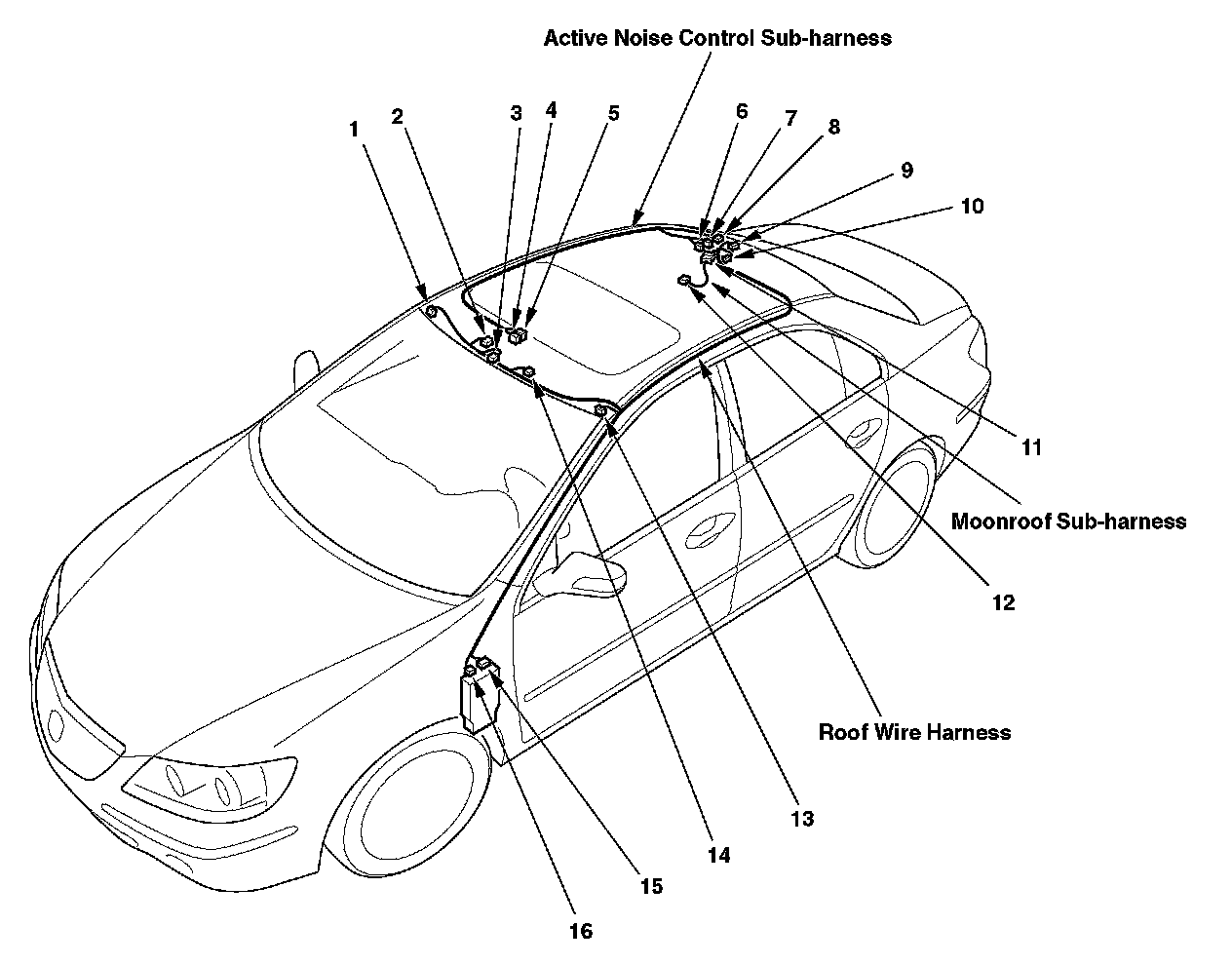 Active Noise Control Sub-harness

1
2
3
4
5
6
7
8
9
10
11
Moonroof Sub-harness
12
Roof Wire Harness
13
14
15
16