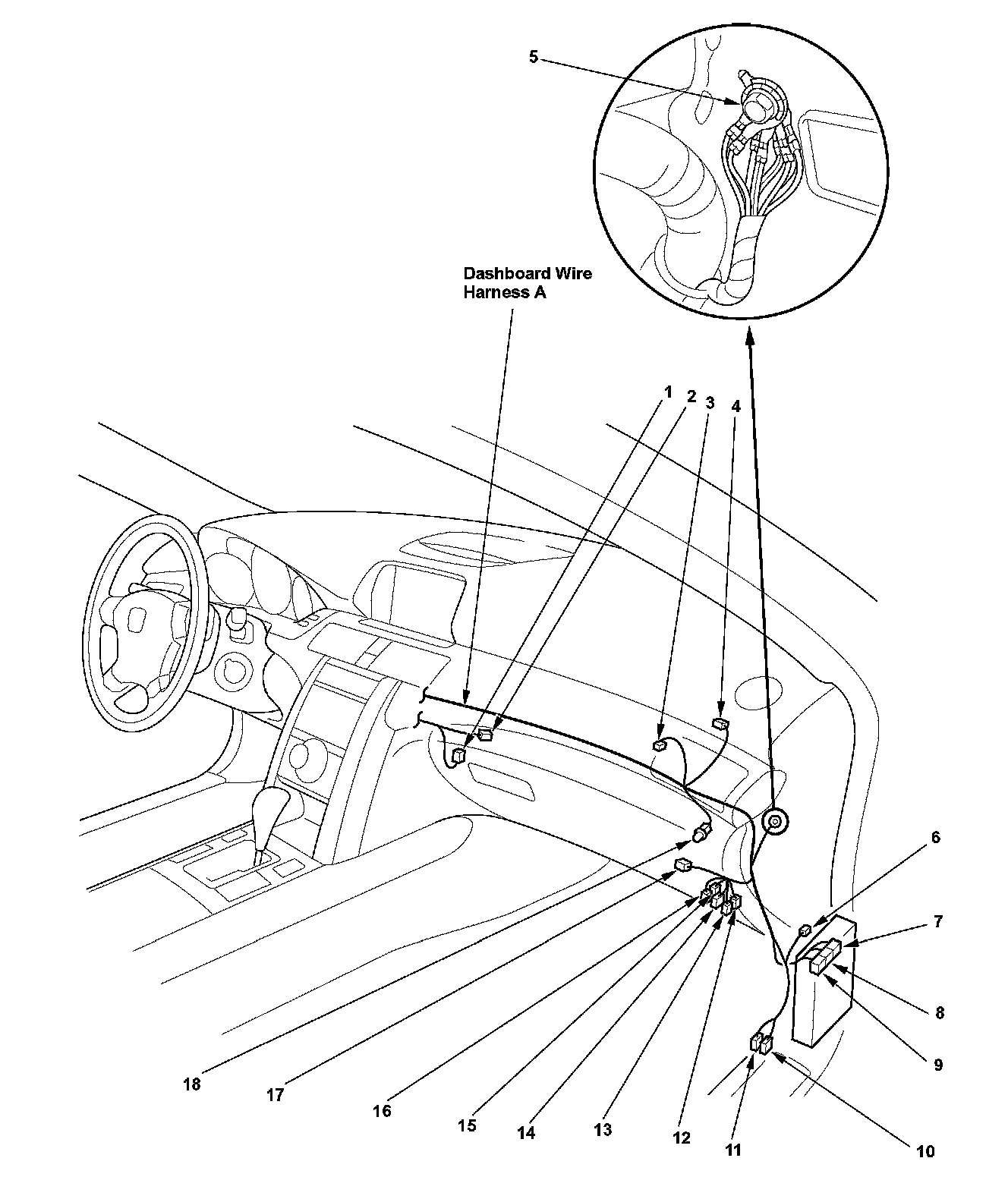 5

Dashboard Wire Harness A

1
2
3
4

6
7
8
9
10
11
12
13
14
15
16
17
18