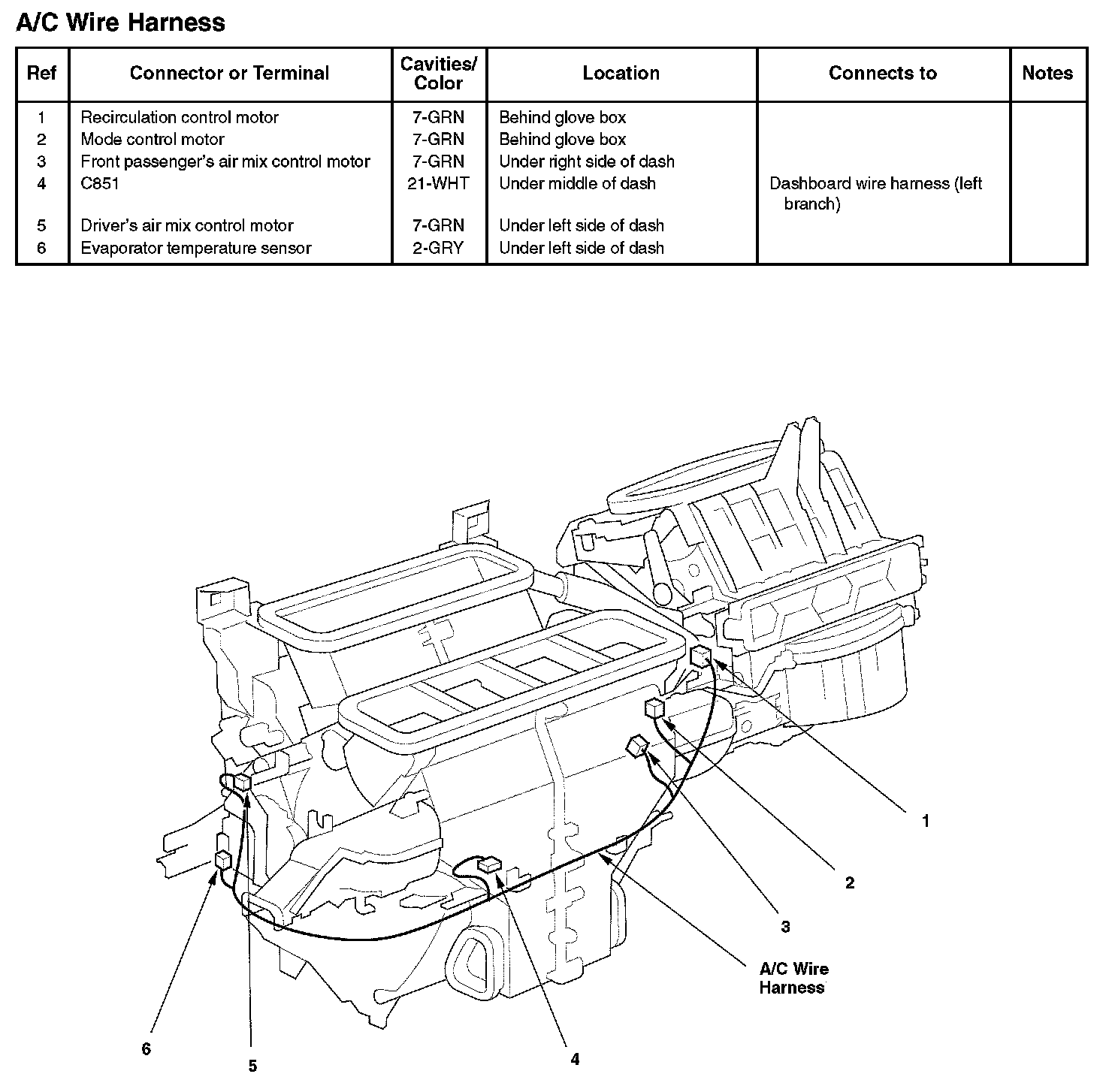 A/C Wire Harness

| Ref | Connector or Terminal | Cavities/ Color | Location | Connects to | Notes |
|---|---|---|---|---|---|
| 1 | Recirculation control motor | 7-GRN | Behind glove box | | |
| 2 | Mode control motor | 7-GRN | Behind glove box | | |
| 3 | Front passenger's air mix control motor | 7-GRN | Under right side of dash | | |
| 4 | C851 | 21-WHT | Under middle of dash | Dashboard wire harness (left branch) | |
| 5 | Driver's air mix control motor | 7-GRN | Under left side of dash | | |
| 6 | Evaporator temperature sensor | 2-GRY | Under left side of dash | | |

1

2

3

A/C Wire Harness

6

5

4