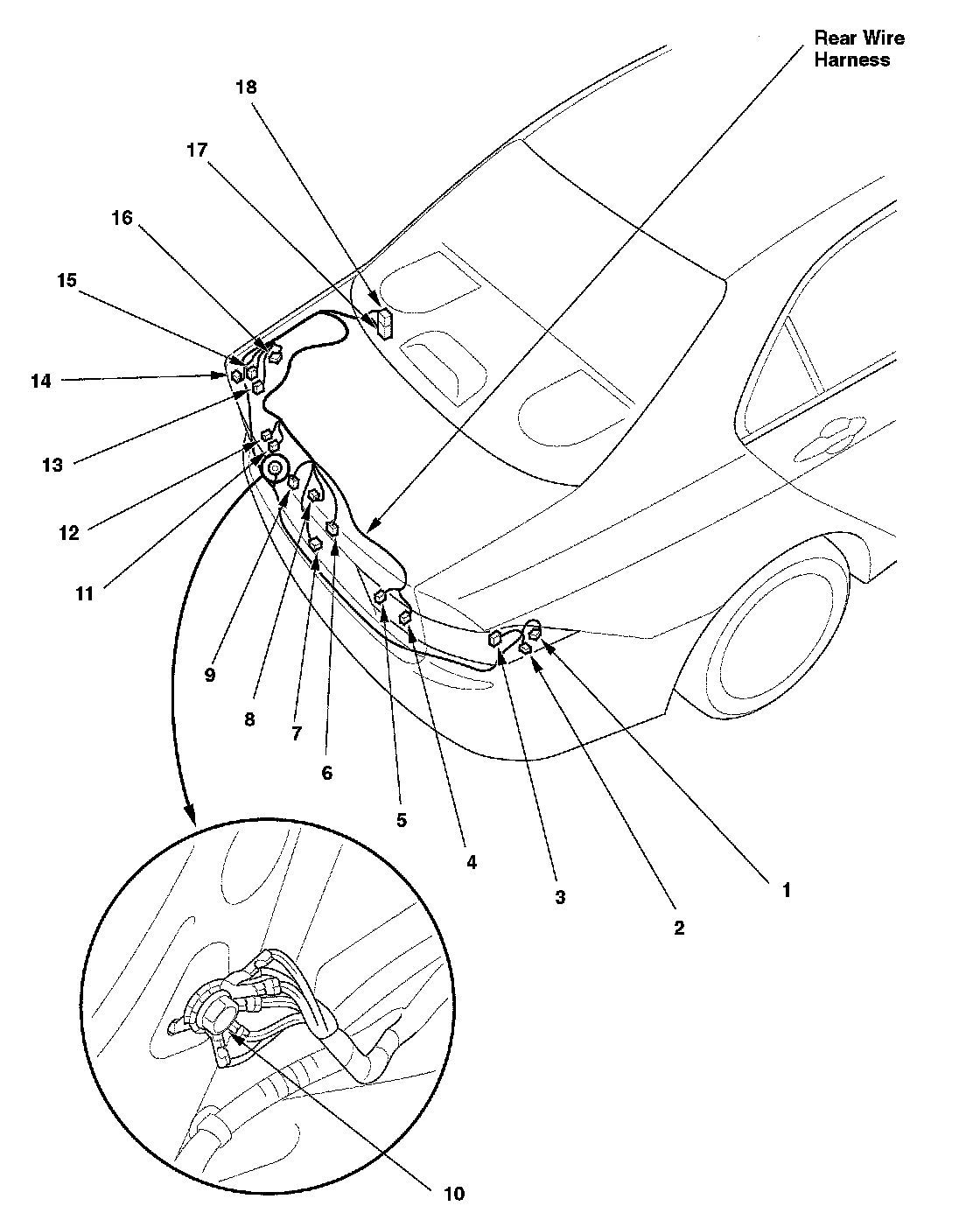 Rear Wire Harness

18

17

16

15

14

13

12

11

9

8

7

6

5

4

3

2

1

10