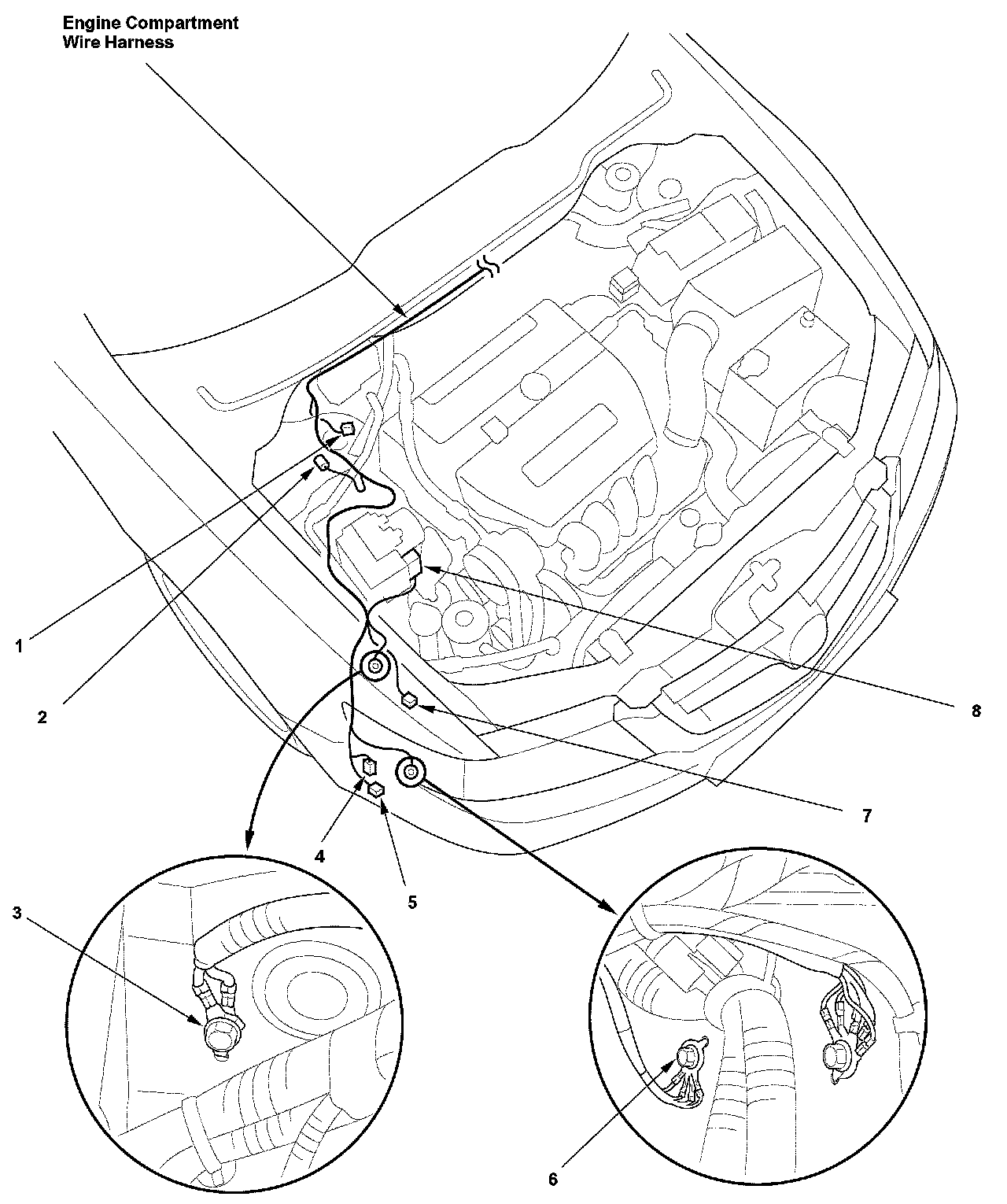 Engine Compartment
Wire Harness

1

2

8

7

4

5

3

6