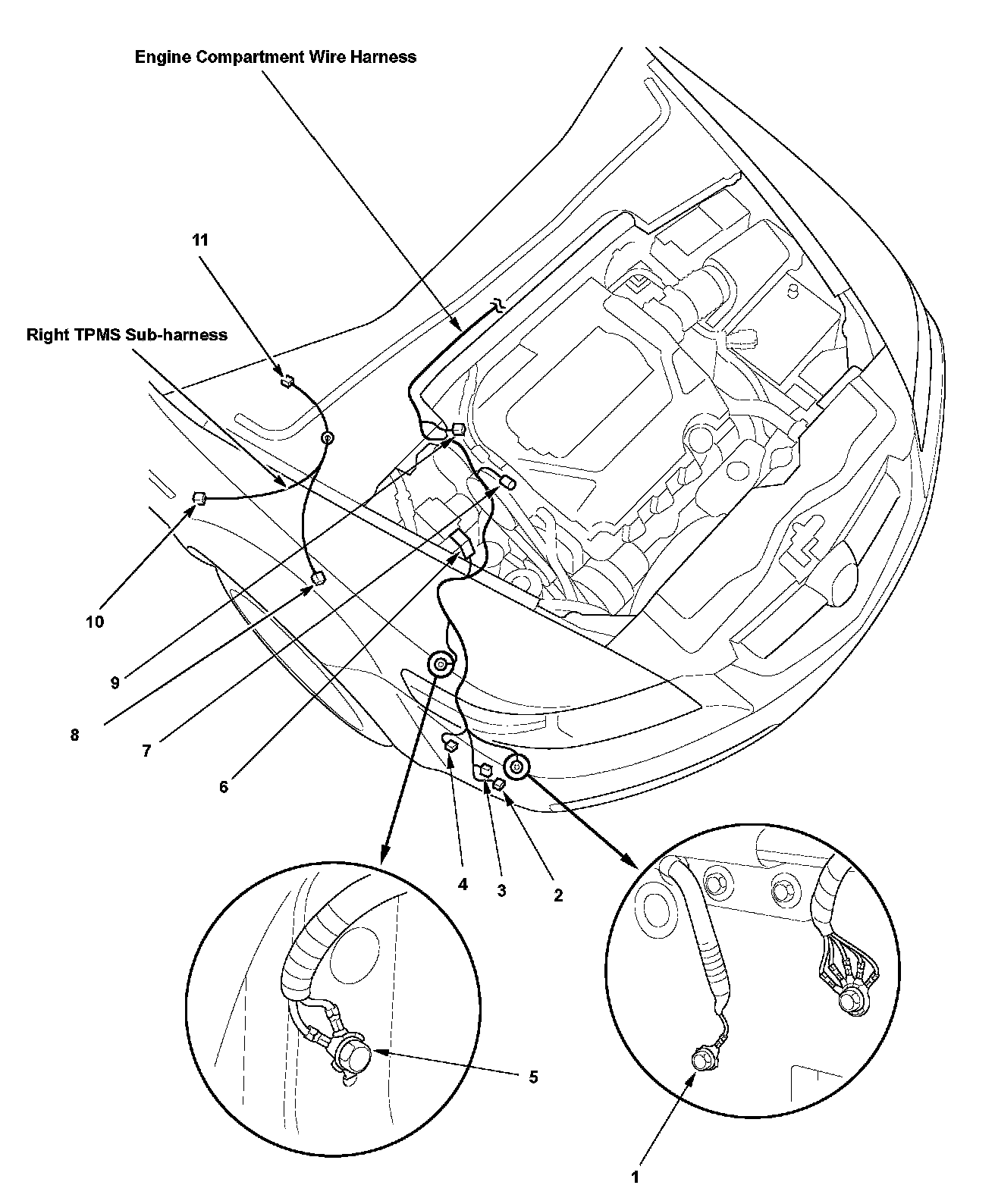 Engine Compartment Wire Harness

11

Right TPMS Sub-harness

10

9

8

7

6

4

3

2

5

1