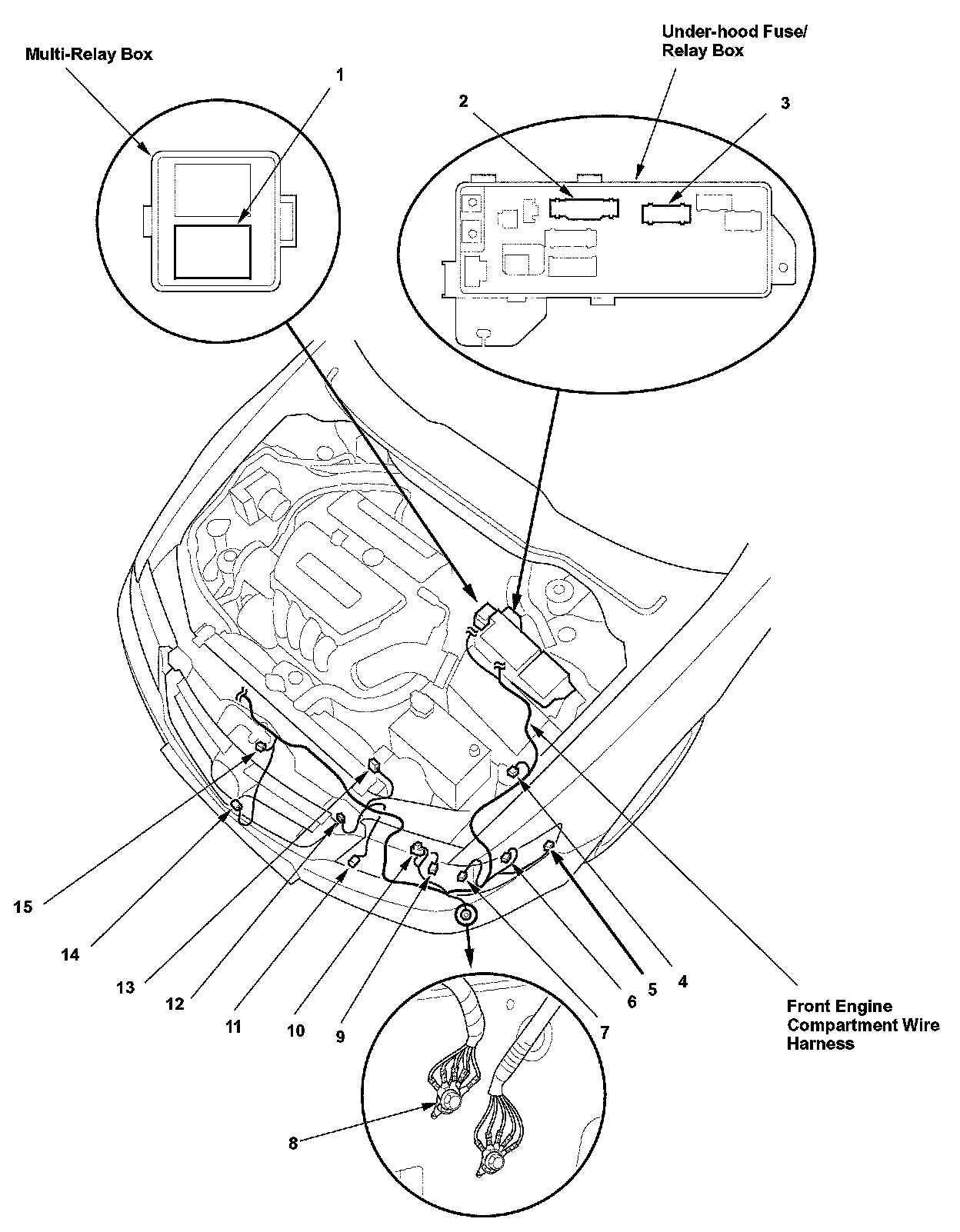 Multi-Relay Box

1

Under-hood Fuse/
Relay Box

2

3

15

14

13

12

11

10

9

7

6

5

4

Front Engine Compartment Wire Harness

8