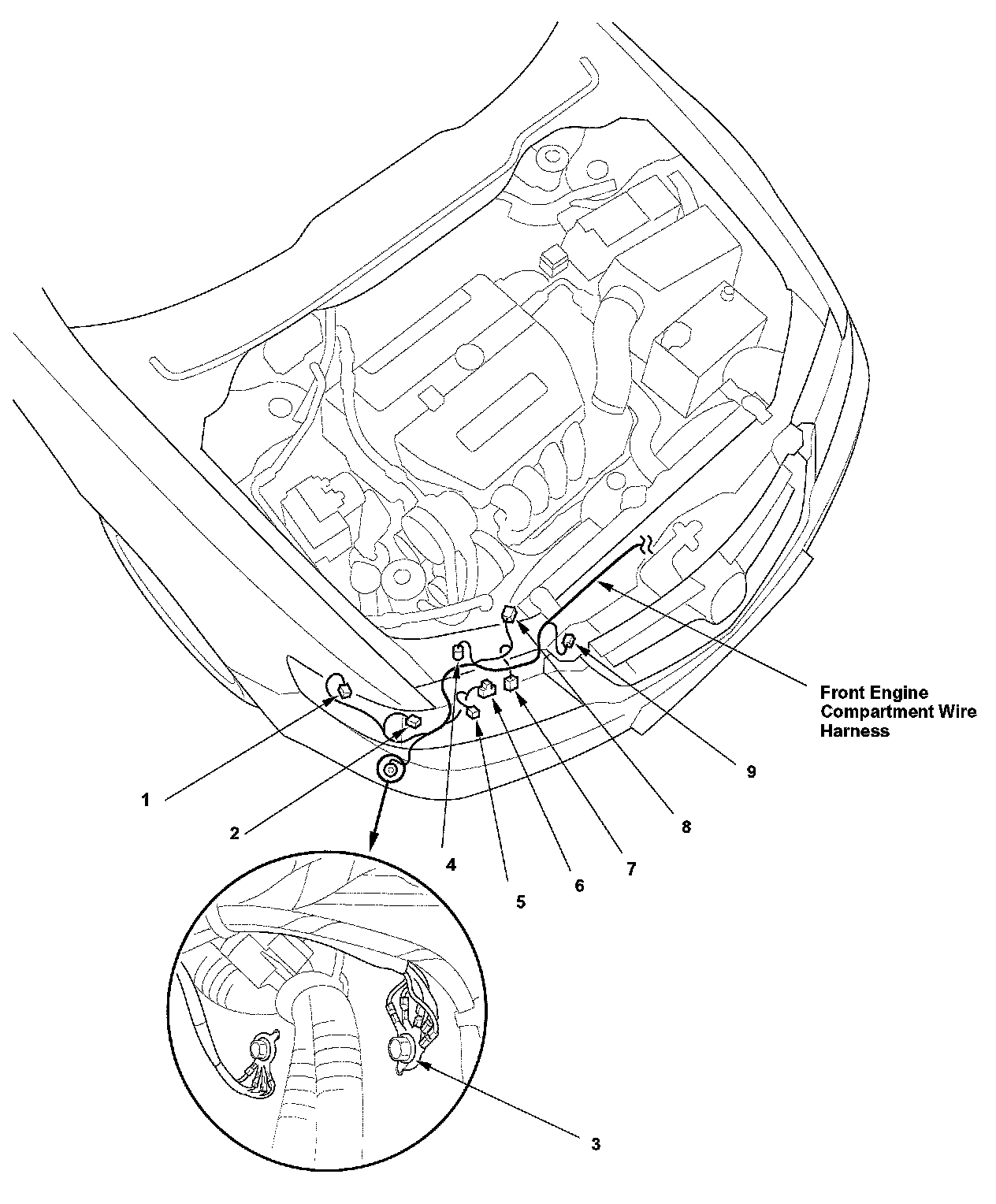 Front Engine Compartment Wire Harness

1

2

4

5

6

7

8

9

3