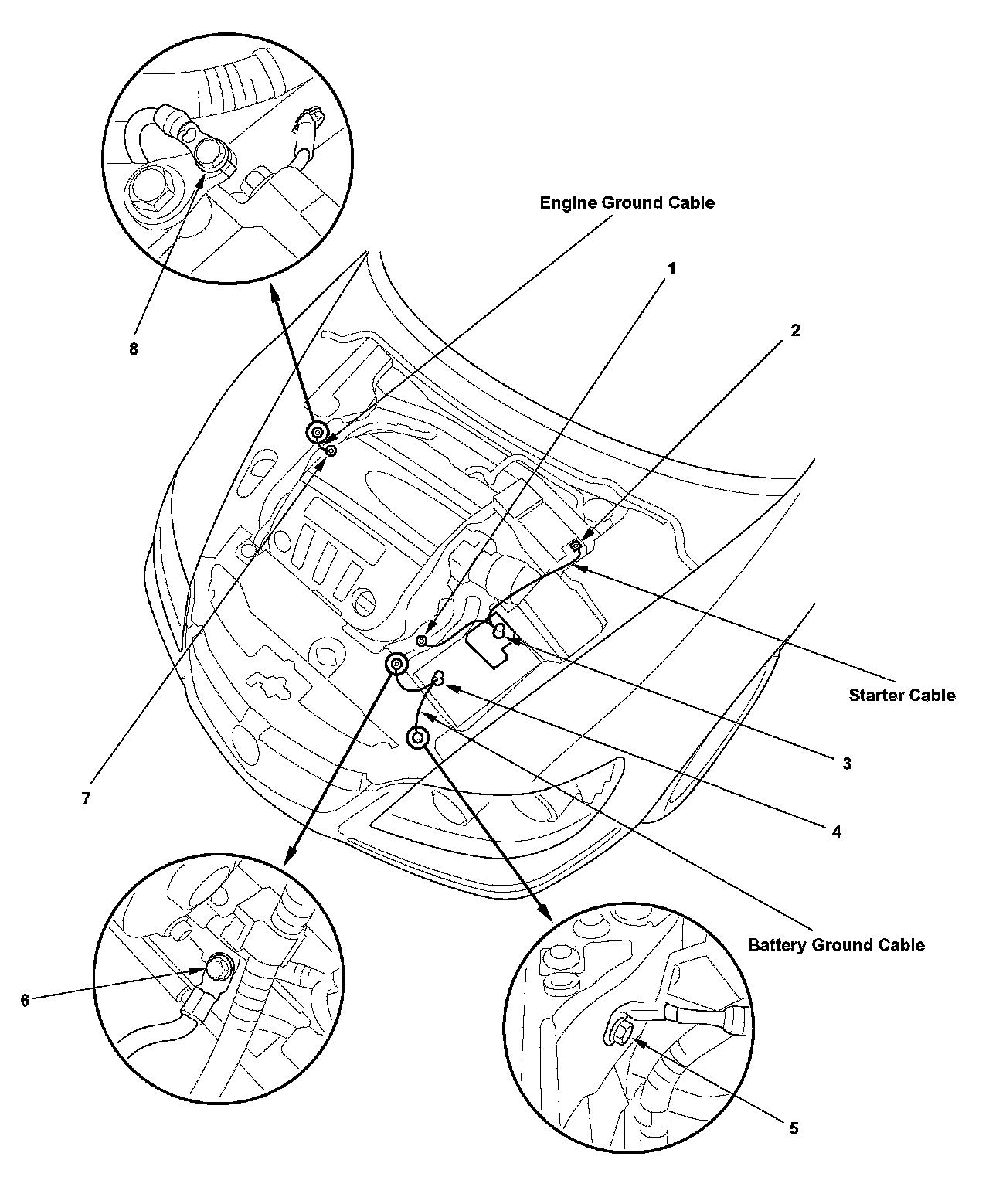 Engine Ground Cable

1

2

8

Starter Cable

3

7

4

Battery Ground Cable

6

5