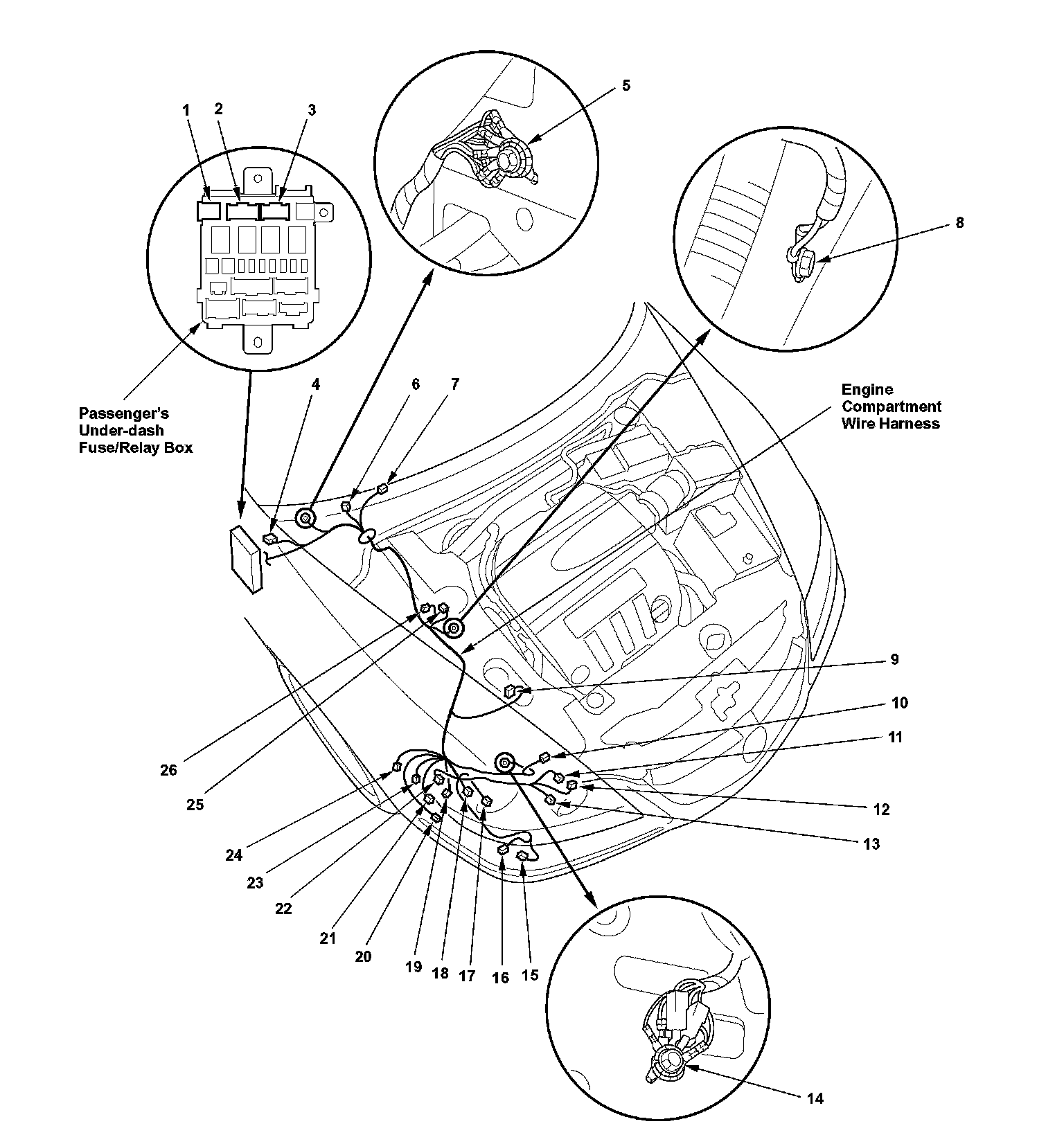 1
2
3
5
8
Passenger's Under-dash Fuse/Relay Box
4
6
7
Engine Compartment Wire Harness
9
10
11
12
13
26
25
24
23
22
21
20
19
18
17
16
15
14