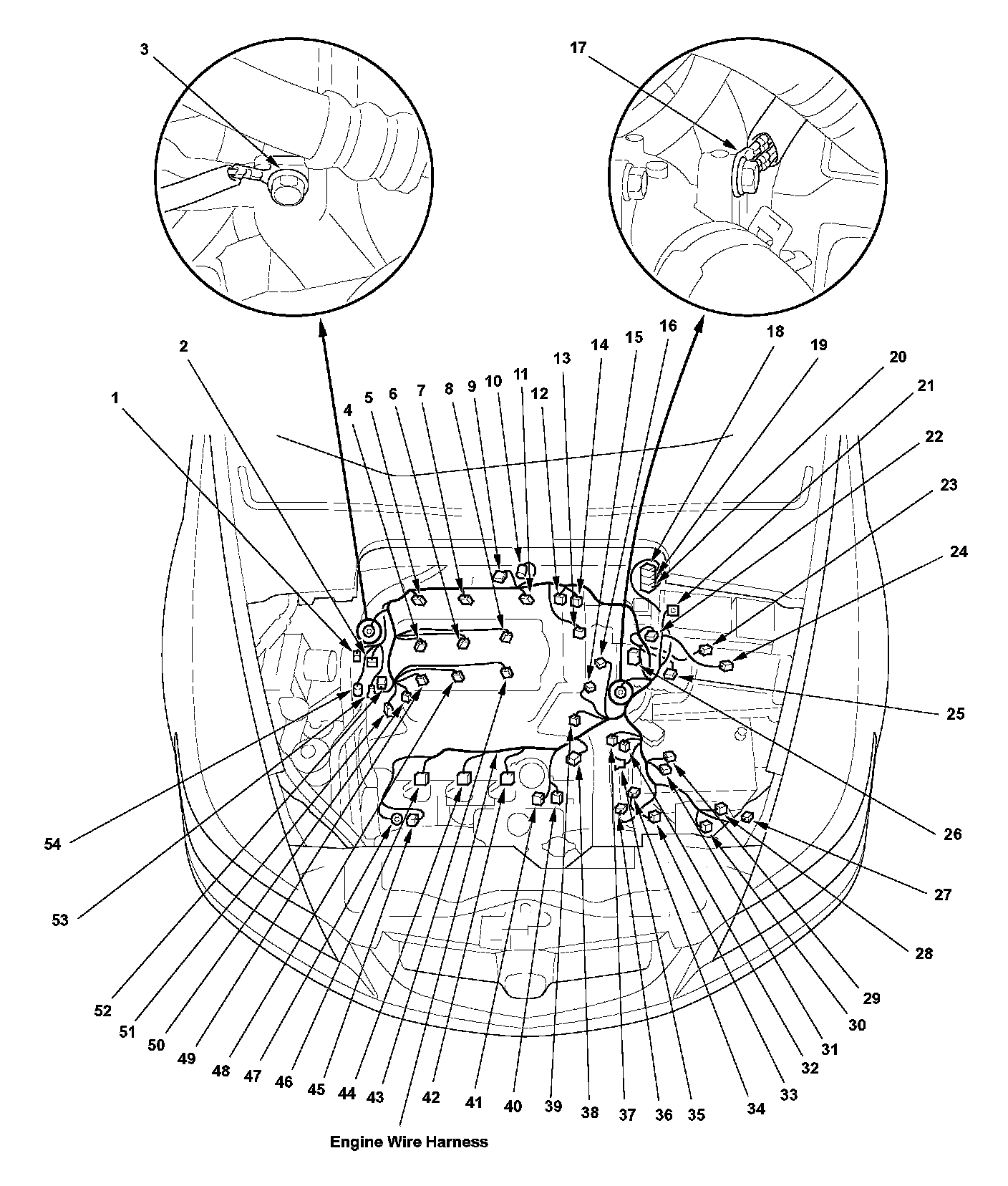 3

17

1
2
4
5
6
7
8
9
10
11
12
13
14
15
16
18
19
20
21
22
23
24
25
26
27
28
29
30
31
32
33
34
35
36
37
38
39
40
41
42
43
44
45
46
47
48
49
50
51
52
53
54

Engine Wire Harness