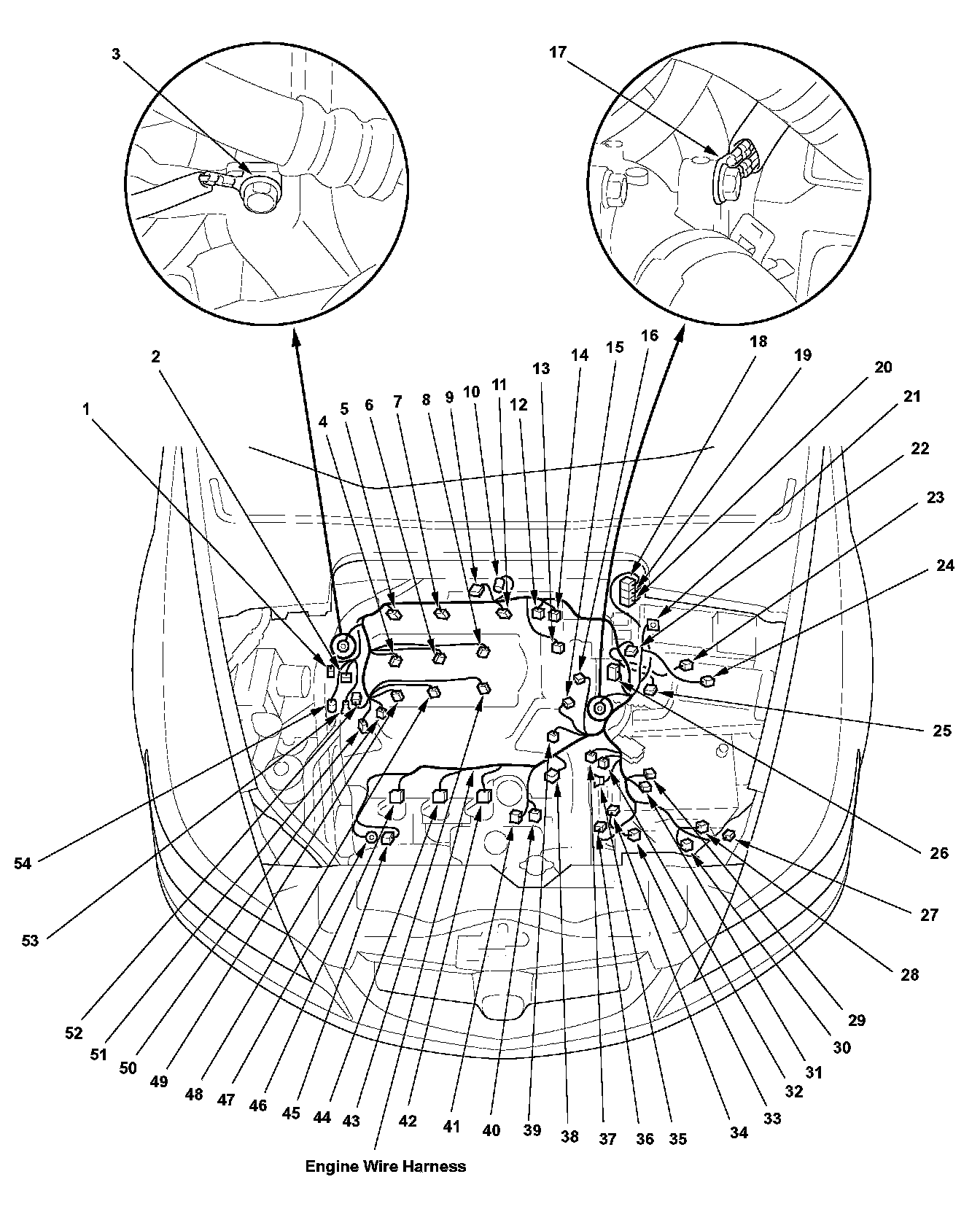 3

17

1
2
4
5
6
7
8
9
10
11
12
13
14
15
16
18
19
20
21
22
23
24
25
26
27
28
29
30
31
32
33
34
35
36
37
38
39
40
41
42
43
44
45
46
47
48
49
50
51
52
53
54

Engine Wire Harness