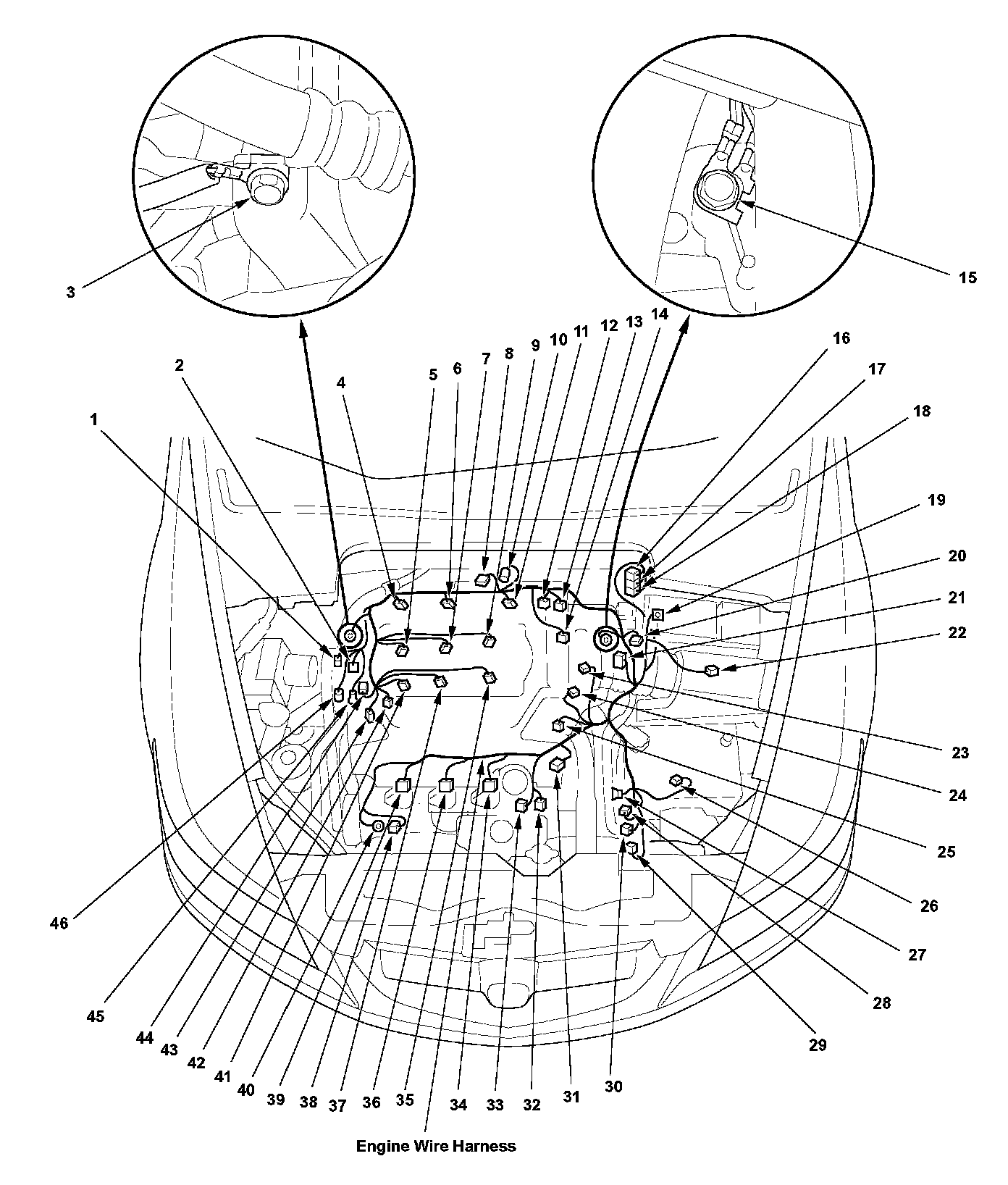 3

15

1
2
4
5
6
7
8
9
10
11
12
13
14
16
17
18
19
20
21
22
23
24
25
26
27
28
29
30
31
32
33
34
35
36
37
38
39
40
41
42
43
44
45
46

Engine Wire Harness