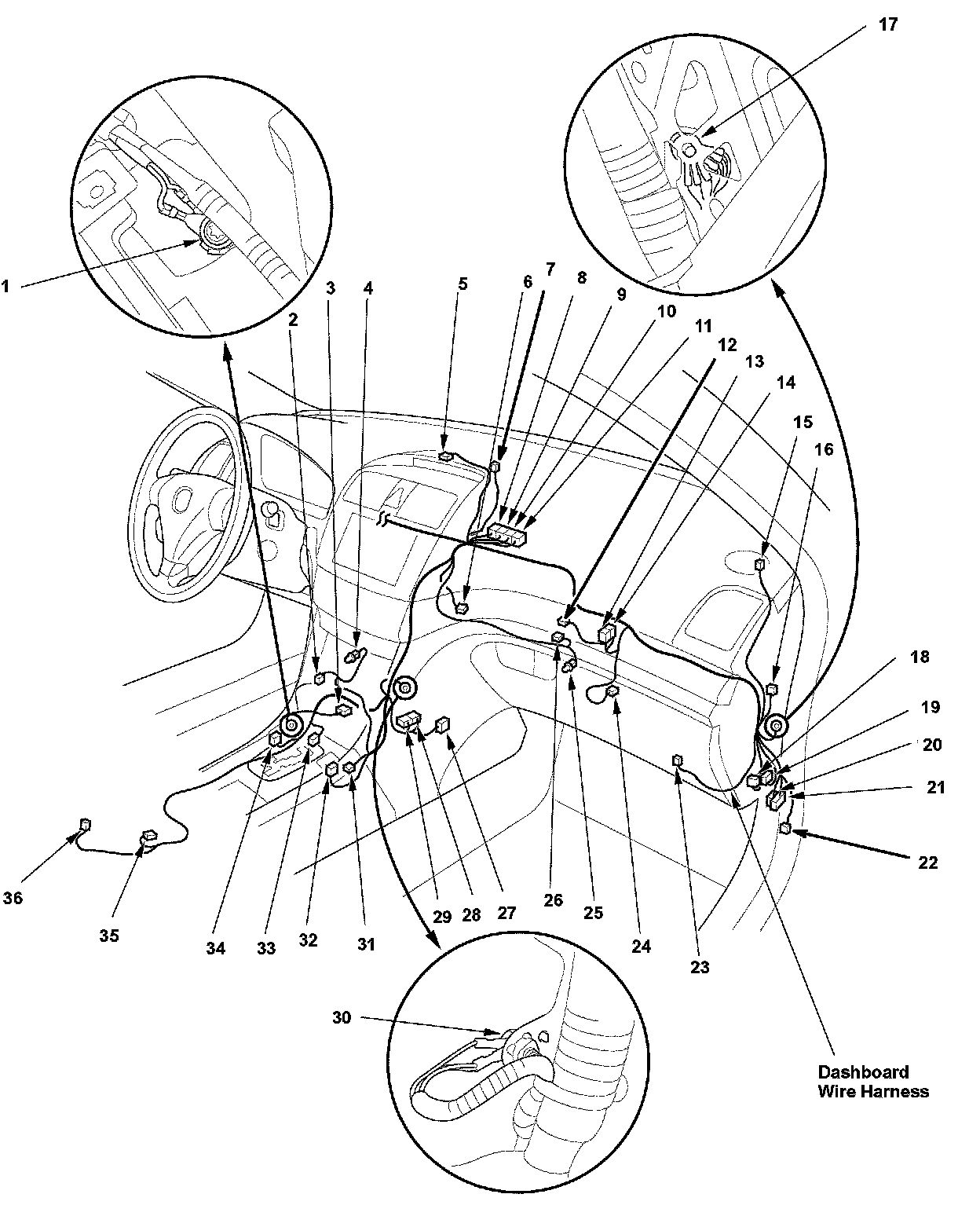 17

1

2

3

4

5

6

7

8

9

10

11

12

13

14

15

16

18

19

20

21

22

36

35

34

33

32

31

29

28

27

26

25

24

23

30

Dashboard Wire Harness