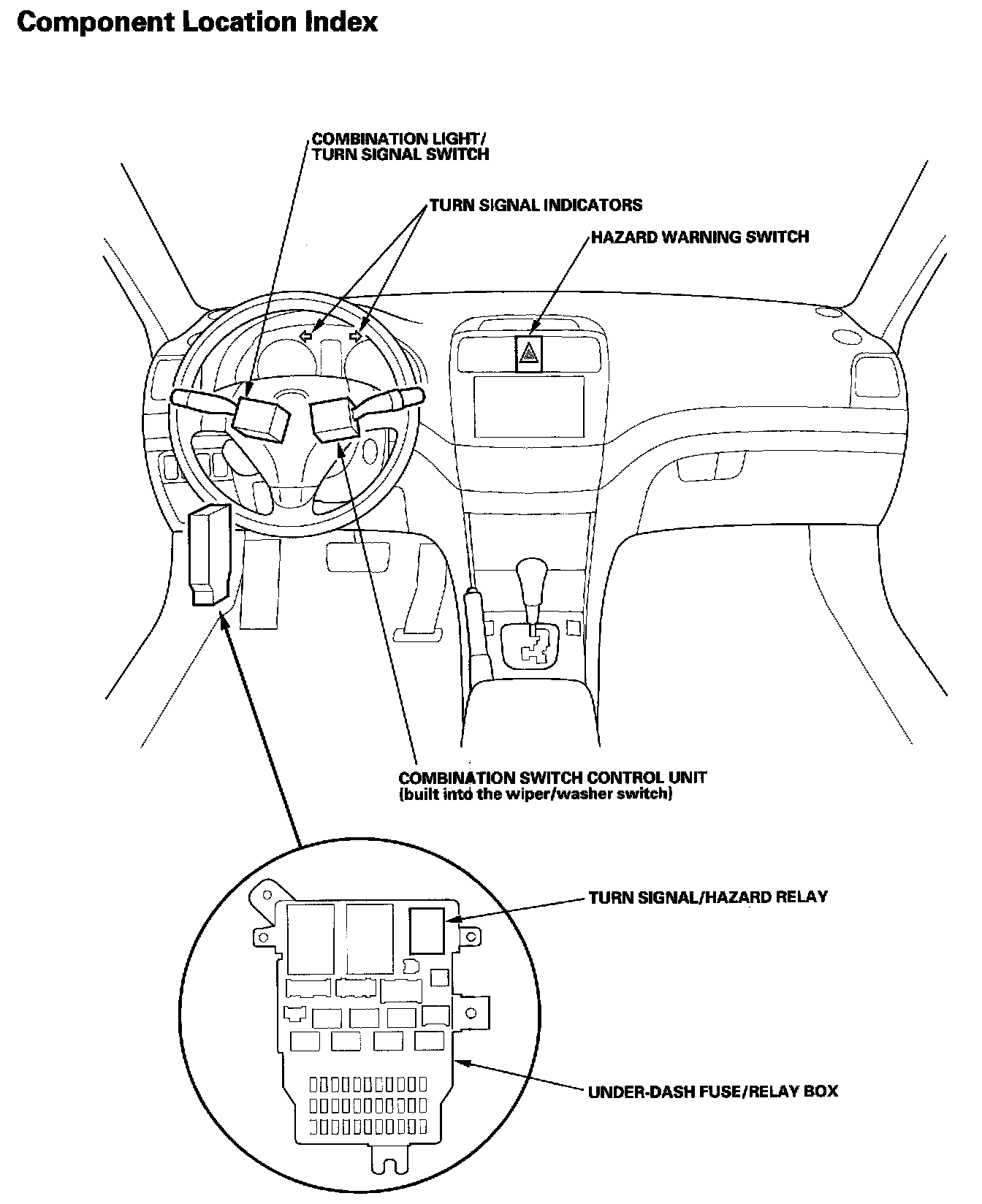 Component Location Index

COMBINATION LIGHT/ TURN SIGNAL SWITCH

TURN SIGNAL INDICATORS

HAZARD WARNING SWITCH

COMBINATION SWITCH CONTROL UNIT (built into the wiper/washer switch)

TURN SIGNAL/HAZARD RELAY

UNDER-DASH FUSE/RELAY BOX