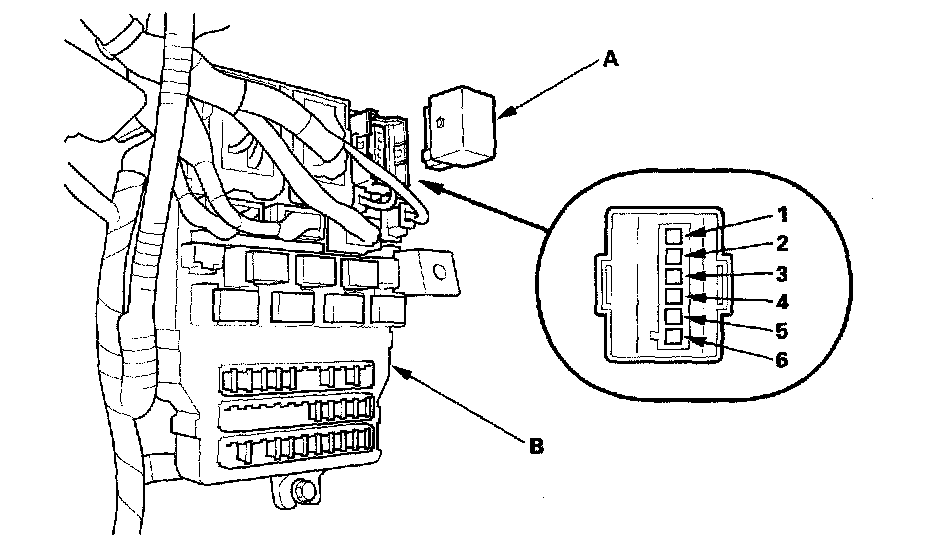 A
1
2
3
4
5
6
B