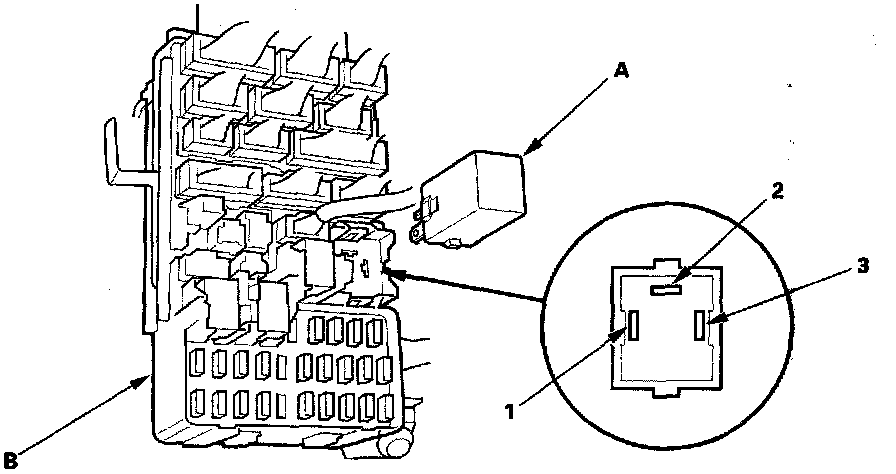 A
2
3
1
B