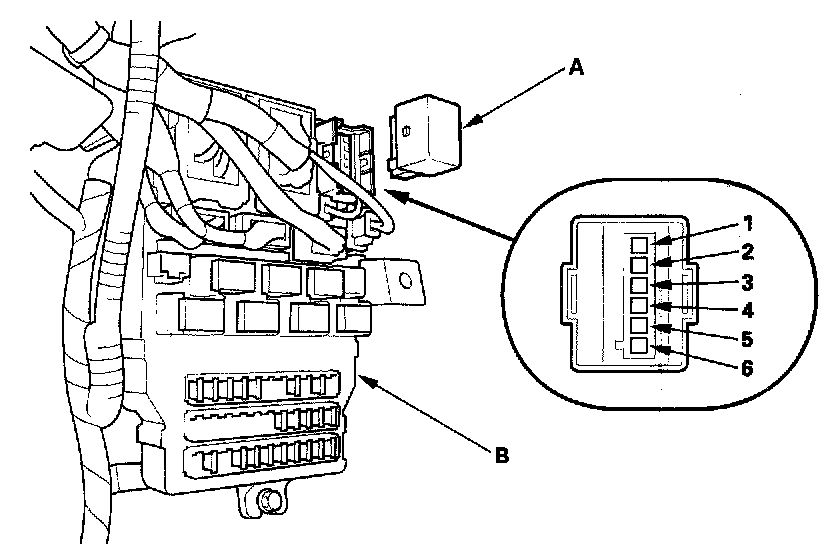 A
1
2
3
4
5
6
B