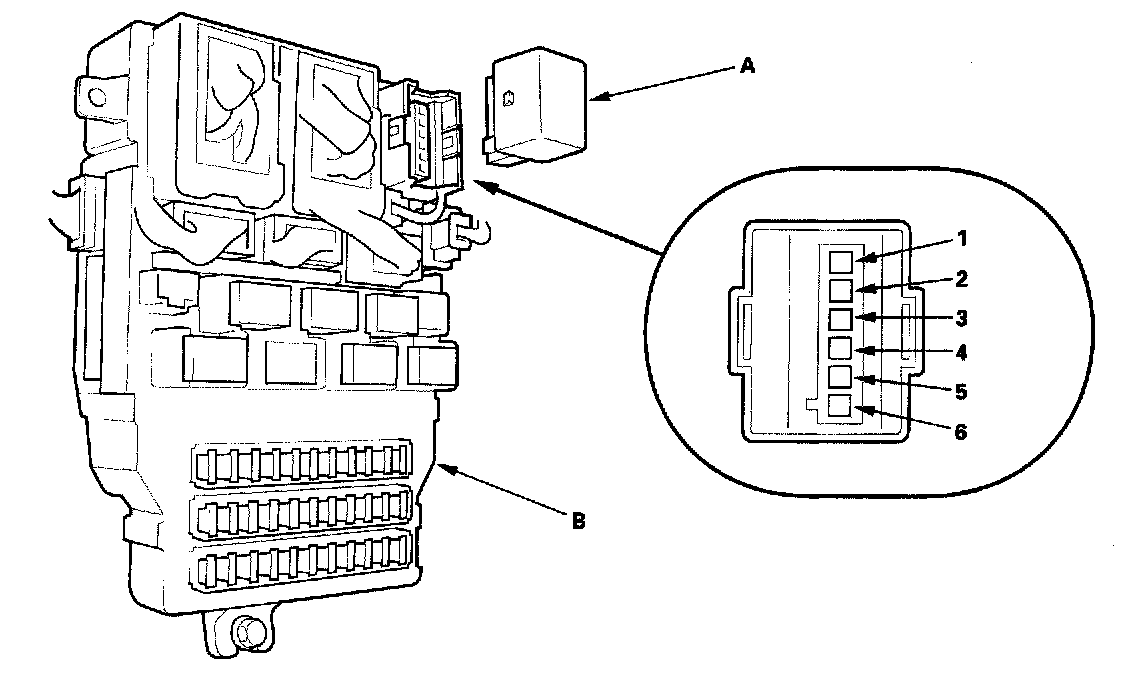 A
1
2
3
4
5
6
B