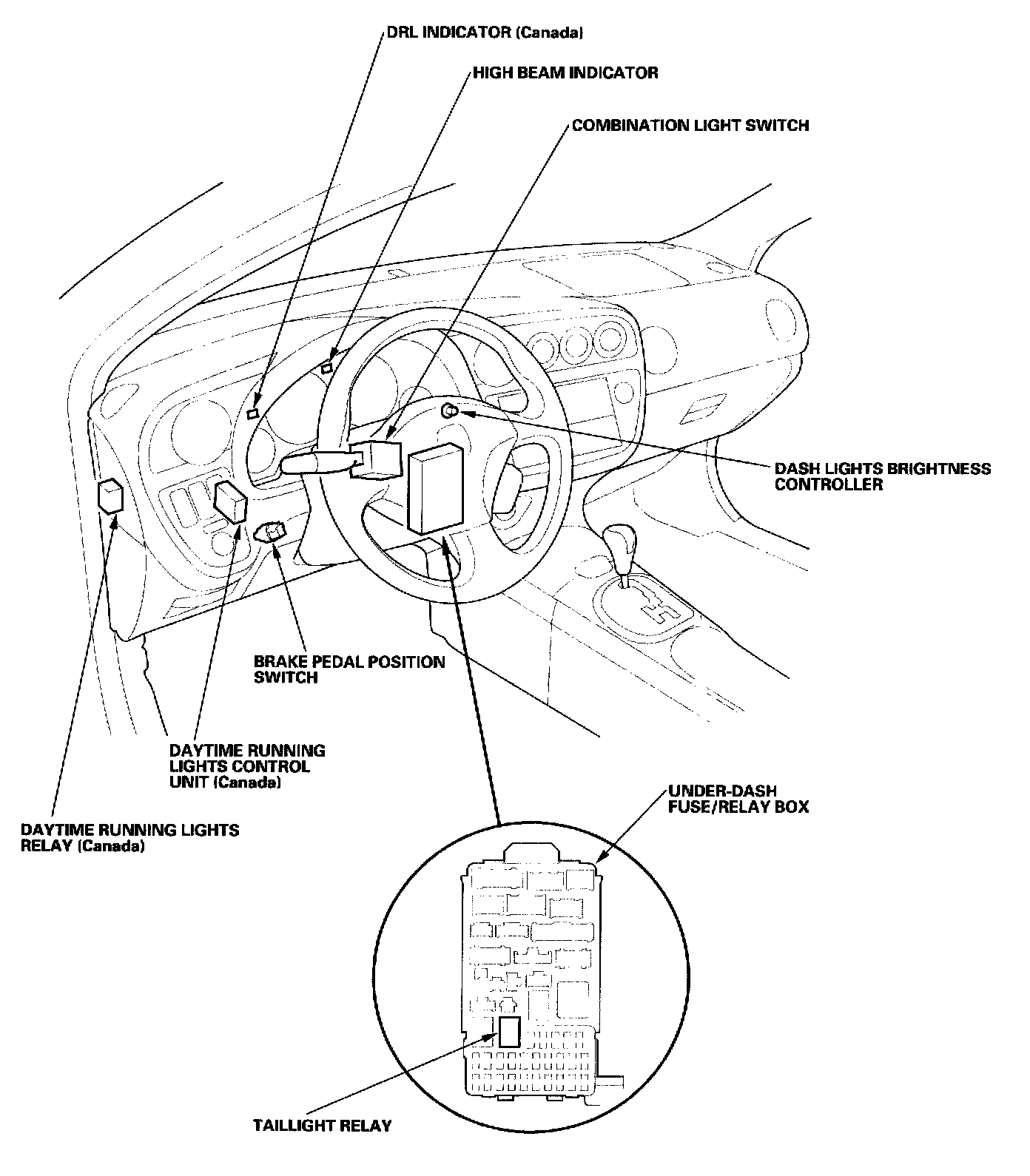 DRL INDICATOR (Canada)

HIGH BEAM INDICATOR

COMBINATION LIGHT SWITCH

DASH LIGHTS BRIGHTNESS CONTROLLER

BRAKE PEDAL POSITION SWITCH

DAYTIME RUNNING LIGHTS CONTROL UNIT (Canada)

DAYTIME RUNNING LIGHTS RELAY (Canada)

UNDER-DASH FUSE/RELAY BOX

TAILLIGHT RELAY