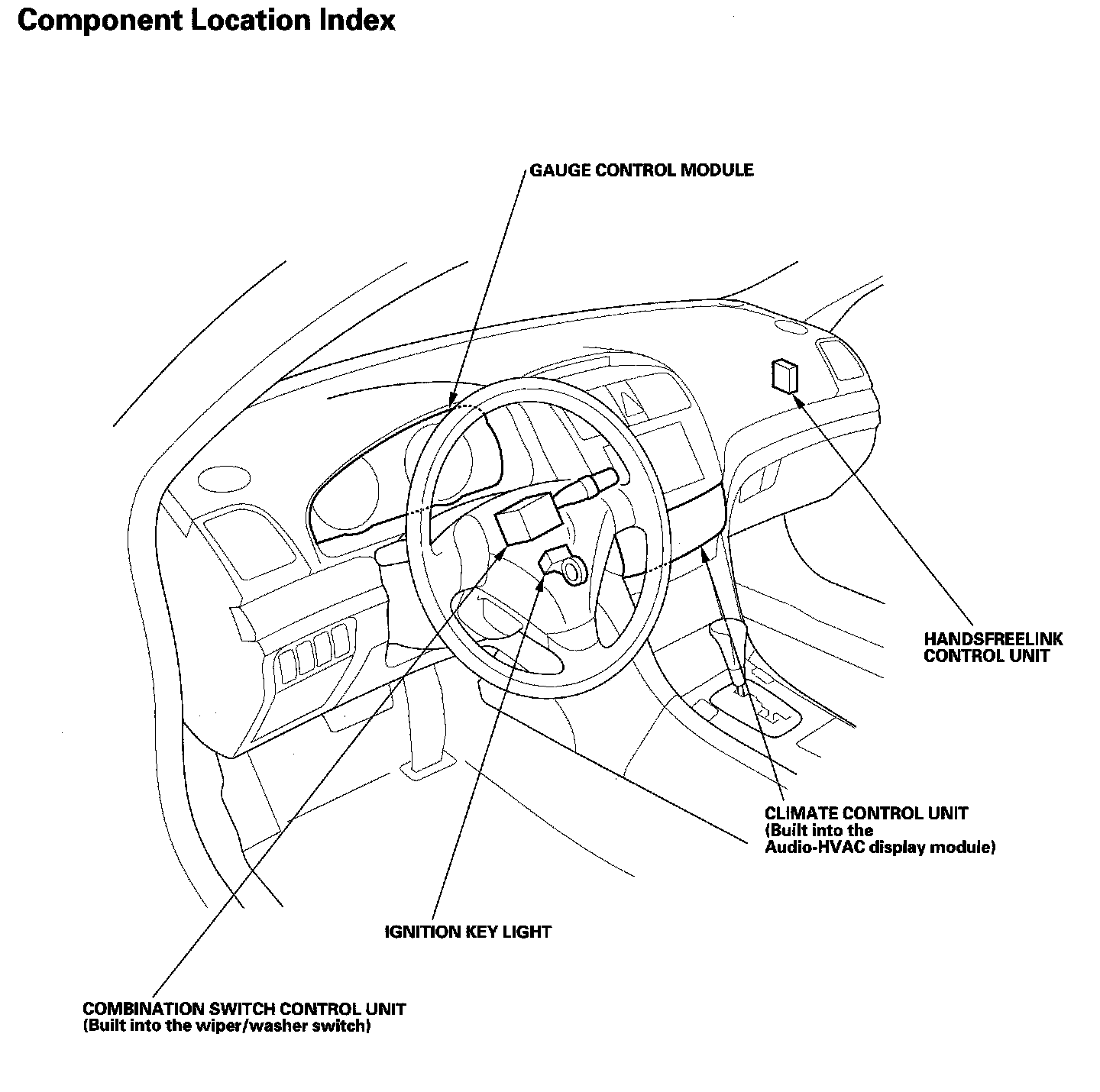 Component Location Index

GAUGE CONTROL MODULE

HANDSFREELINK CONTROL UNIT

CLIMATE CONTROL UNIT (Built into the Audio-HVAC display module)

IGNITION KEY LIGHT

COMBINATION SWITCH CONTROL UNIT (Built into the wiper/washer switch)