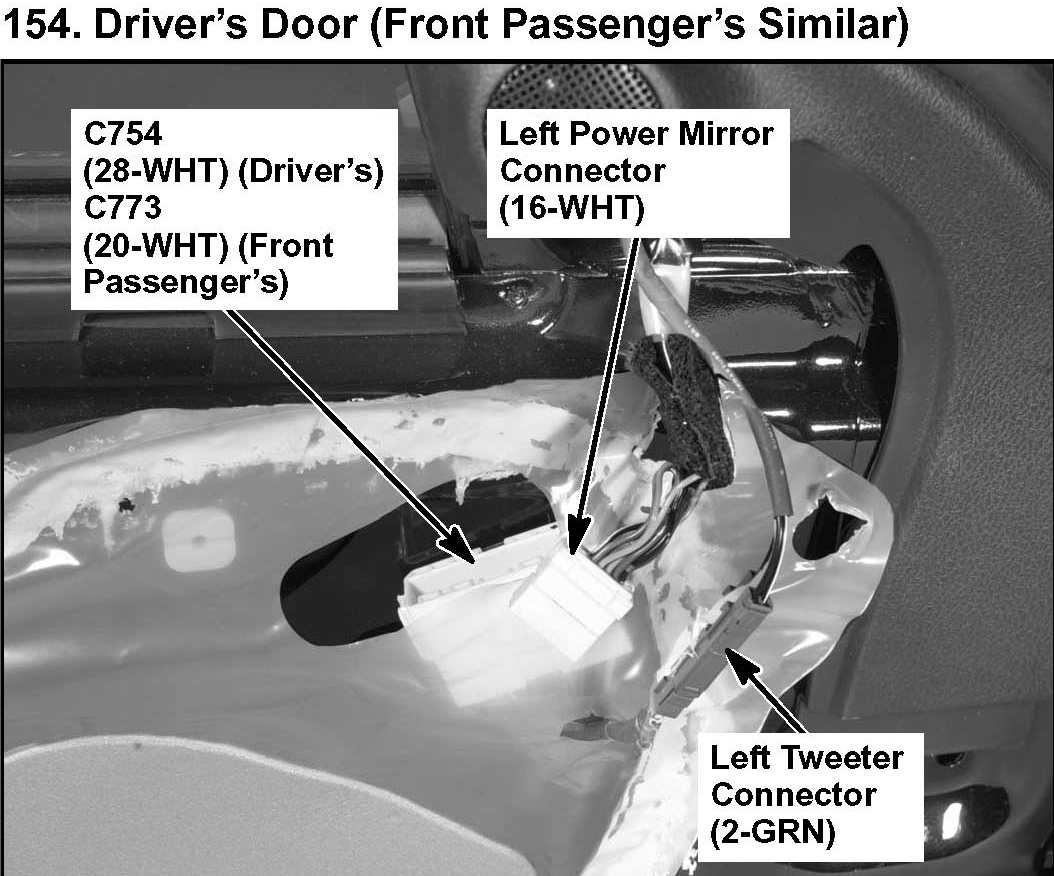 154. Driver's Door (Front Passenger's Similar)

C754
(28-WHT) (Driver's)
C773
(20-WHT) (Front Passenger's)

Left Power Mirror Connector
(16-WHT)

Left Tweeter Connector
(2-GRN)