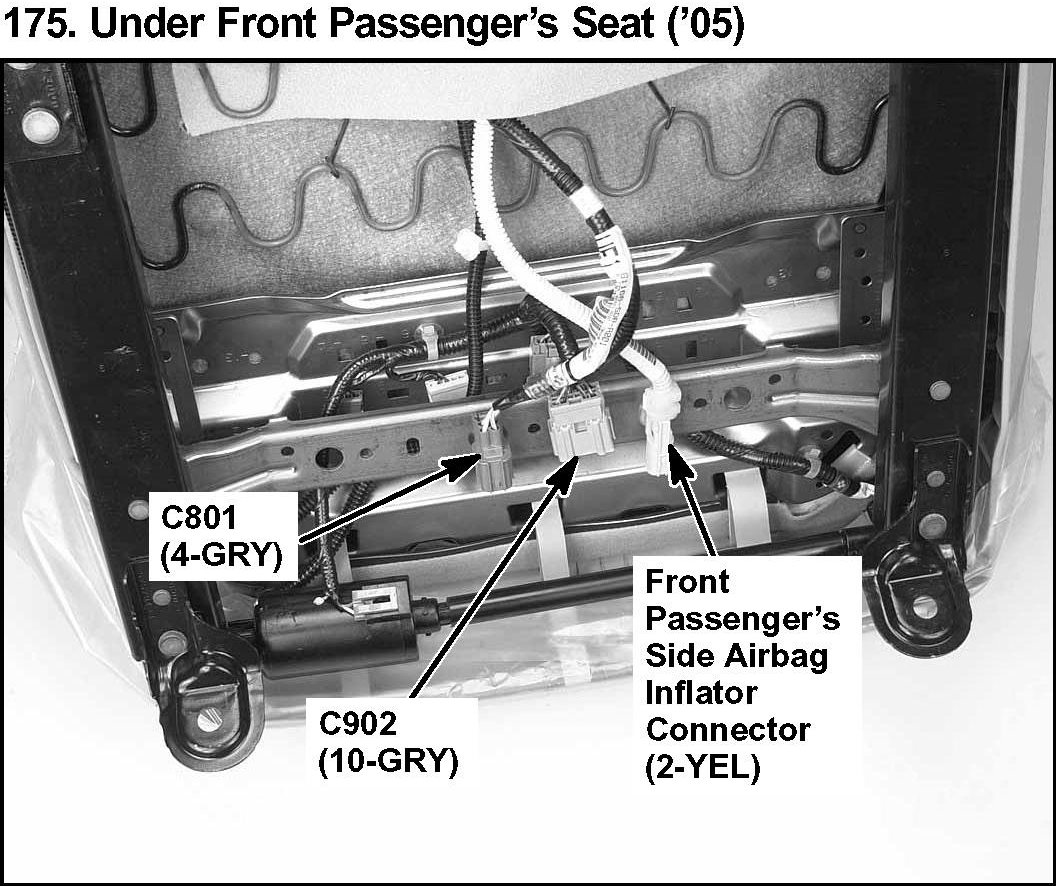 175. Under Front Passenger's Seat ('05)

C801
(4-GRY)

C902
(10-GRY)

Front
Passenger's
Side Airbag
Inflator
Connector
(2-YEL)