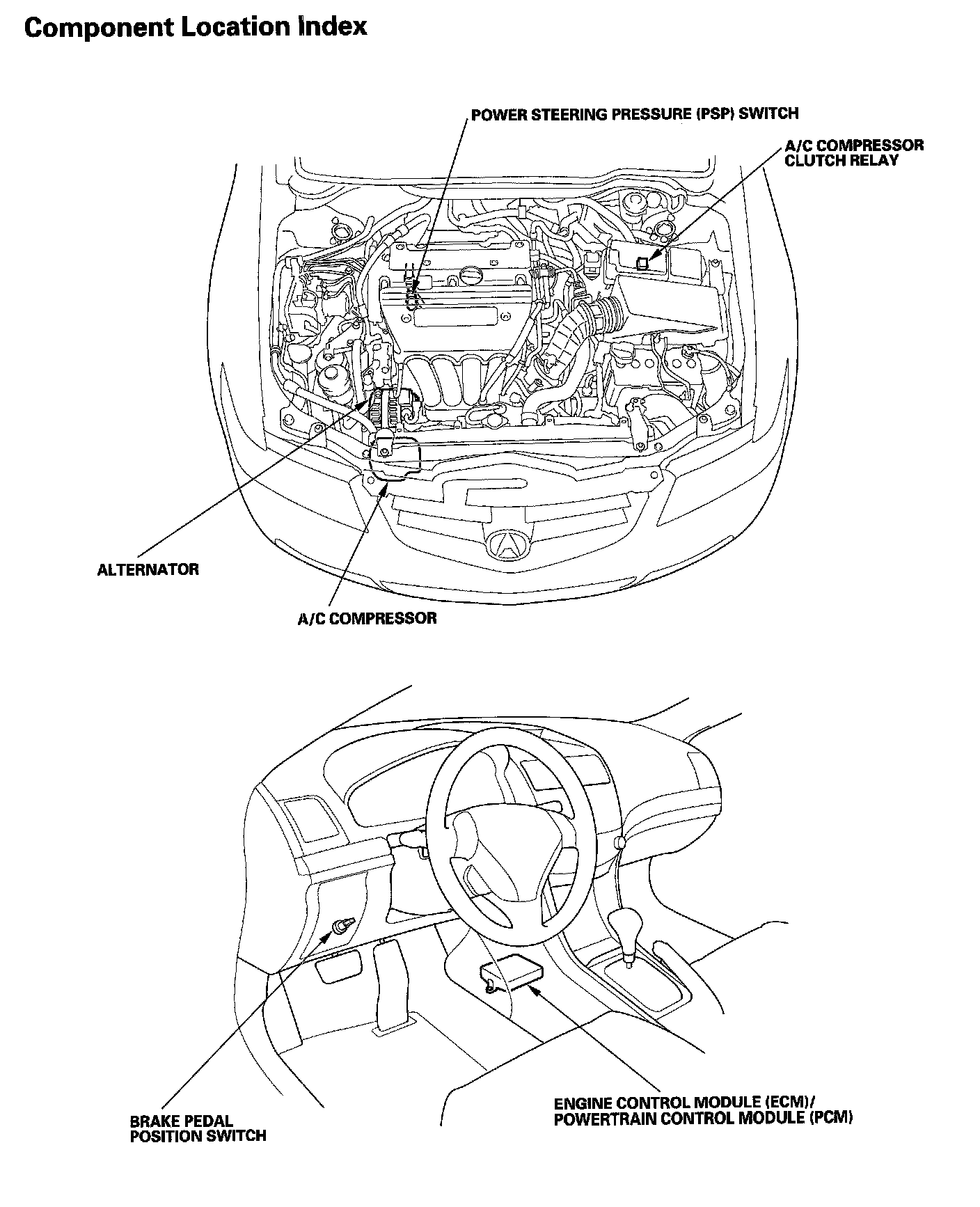 Component Location Index

POWER STEERING PRESSURE (PSP) SWITCH

A/C COMPRESSOR CLUTCH RELAY

ALTERNATOR

A/C COMPRESSOR

BRAKE PEDAL POSITION SWITCH

ENGINE CONTROL MODULE (ECM)/ POWERTRAIN CONTROL MODULE (PCM)