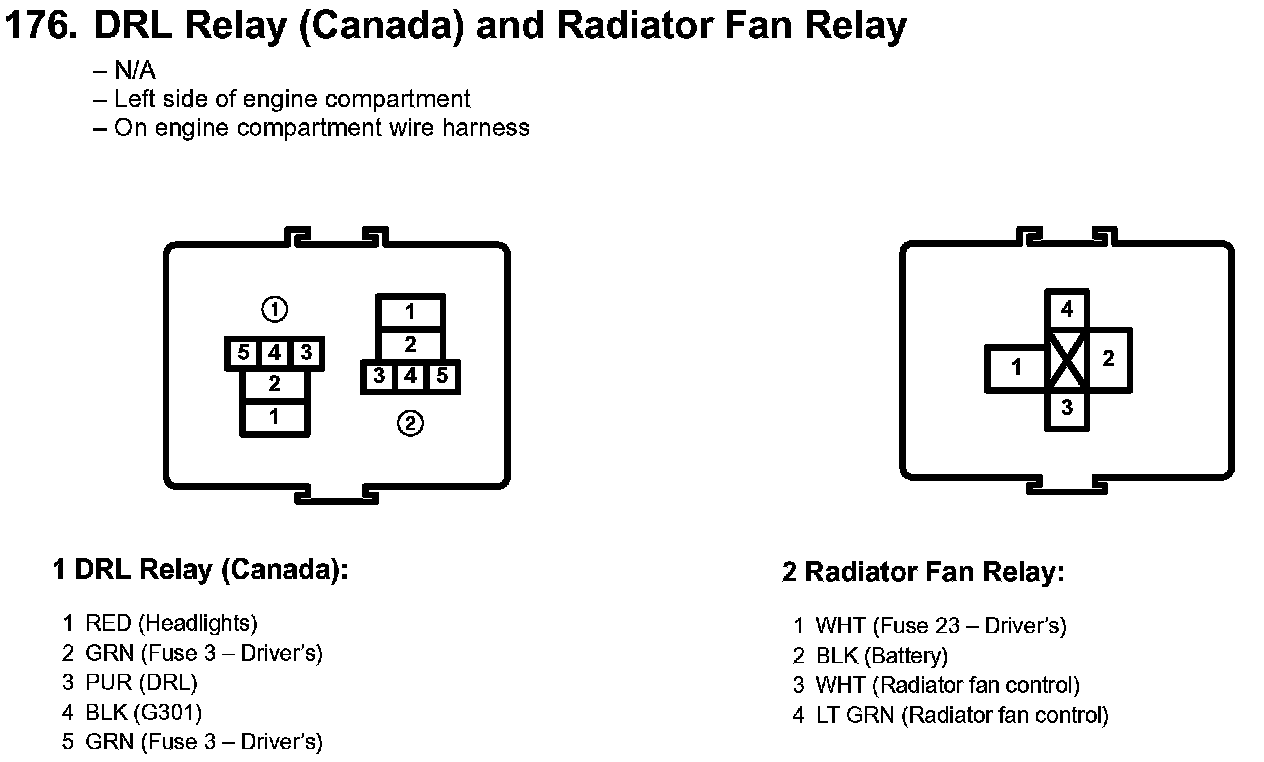 176. DRL Relay (Canada) and Radiator Fan Relay

– N/A
– Left side of engine compartment
– On engine compartment wire harness

①
5 4 3
2
1

1
2
3 4 5
②

4
1 2
3

1 DRL Relay (Canada):

1 RED (Headlights)
2 GRN (Fuse 3 – Driver's)
3 PUR (DRL)
4 BLK (G301)
5 GRN (Fuse 3 – Driver's)

2 Radiator Fan Relay:

1 WHT (Fuse 23 – Driver's)
2 BLK (Battery)
3 WHT (Radiator fan control)
4 LT GRN (Radiator fan control)