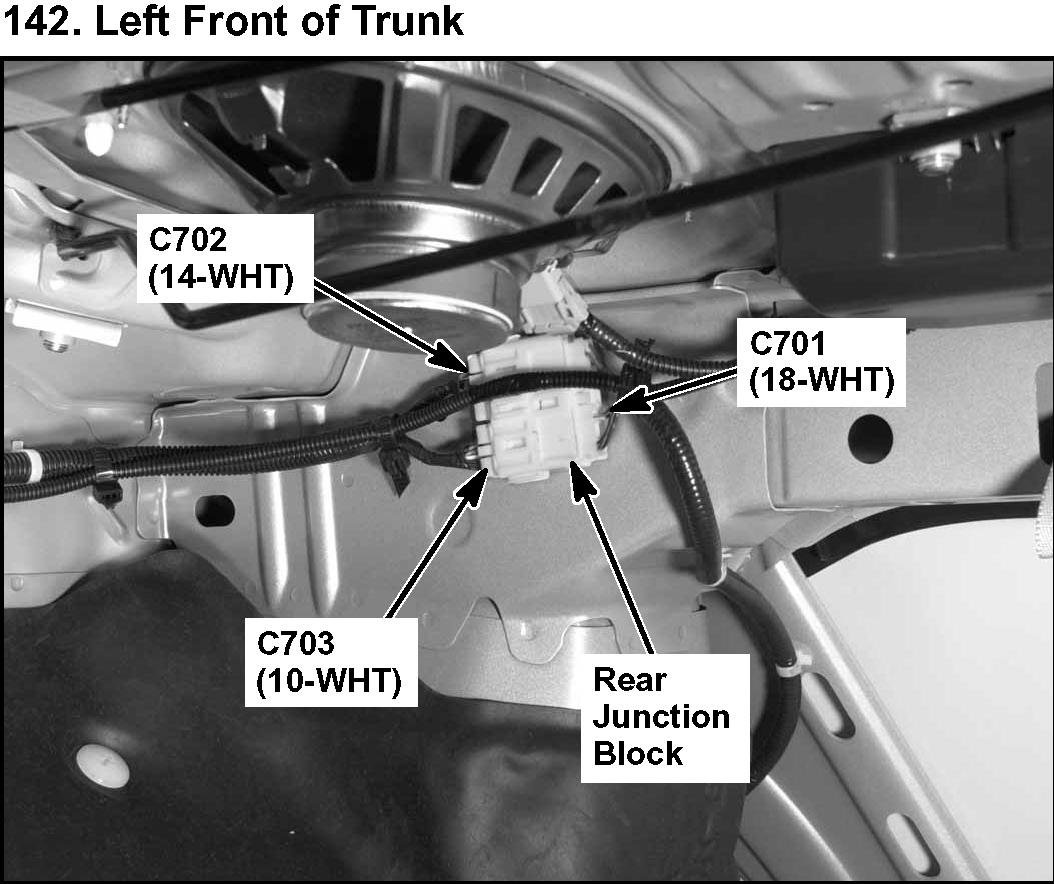 142. Left Front of Trunk

C702
(14-WHT)

C701
(18-WHT)

C703
(10-WHT)

Rear
Junction
Block