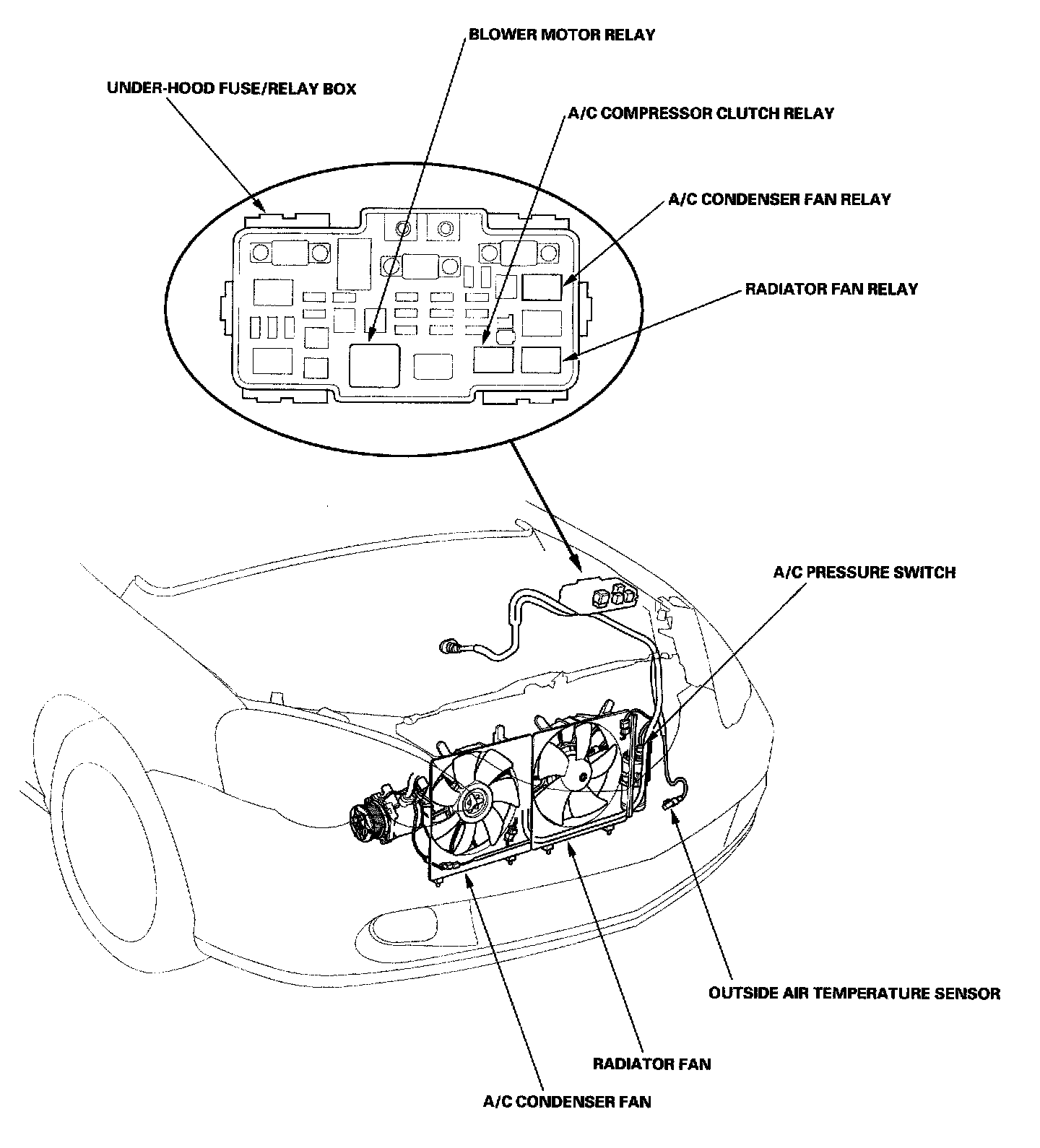 BLOWER MOTOR RELAY

UNDER-HOOD FUSE/RELAY BOX

A/C COMPRESSOR CLUTCH RELAY

A/C CONDENSER FAN RELAY

RADIATOR FAN RELAY

A/C PRESSURE SWITCH

OUTSIDE AIR TEMPERATURE SENSOR

RADIATOR FAN

A/C CONDENSER FAN