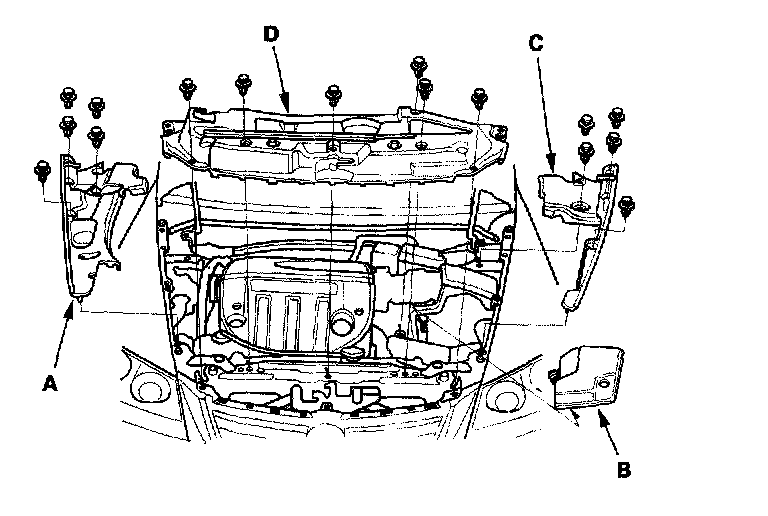 D
C
A
B