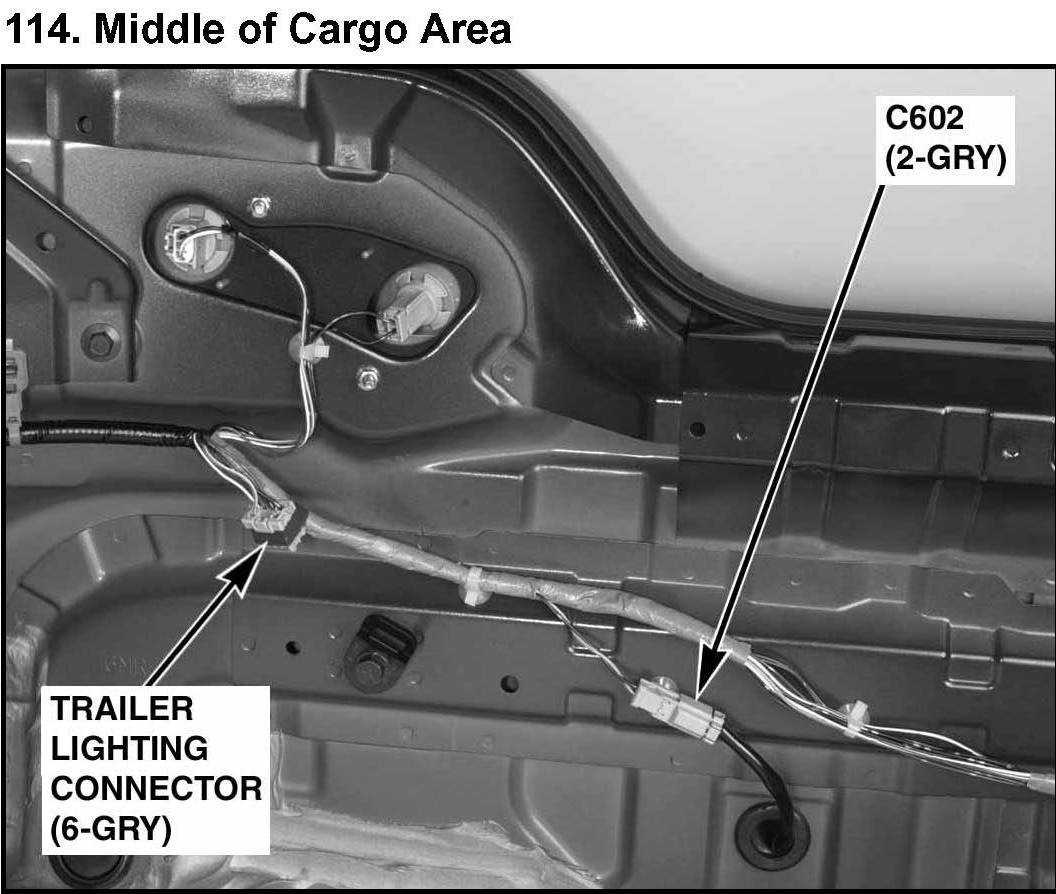 114. Middle of Cargo Area

C602
(2-GRY)

TRAILER
LIGHTING
CONNECTOR
(6-GRY)