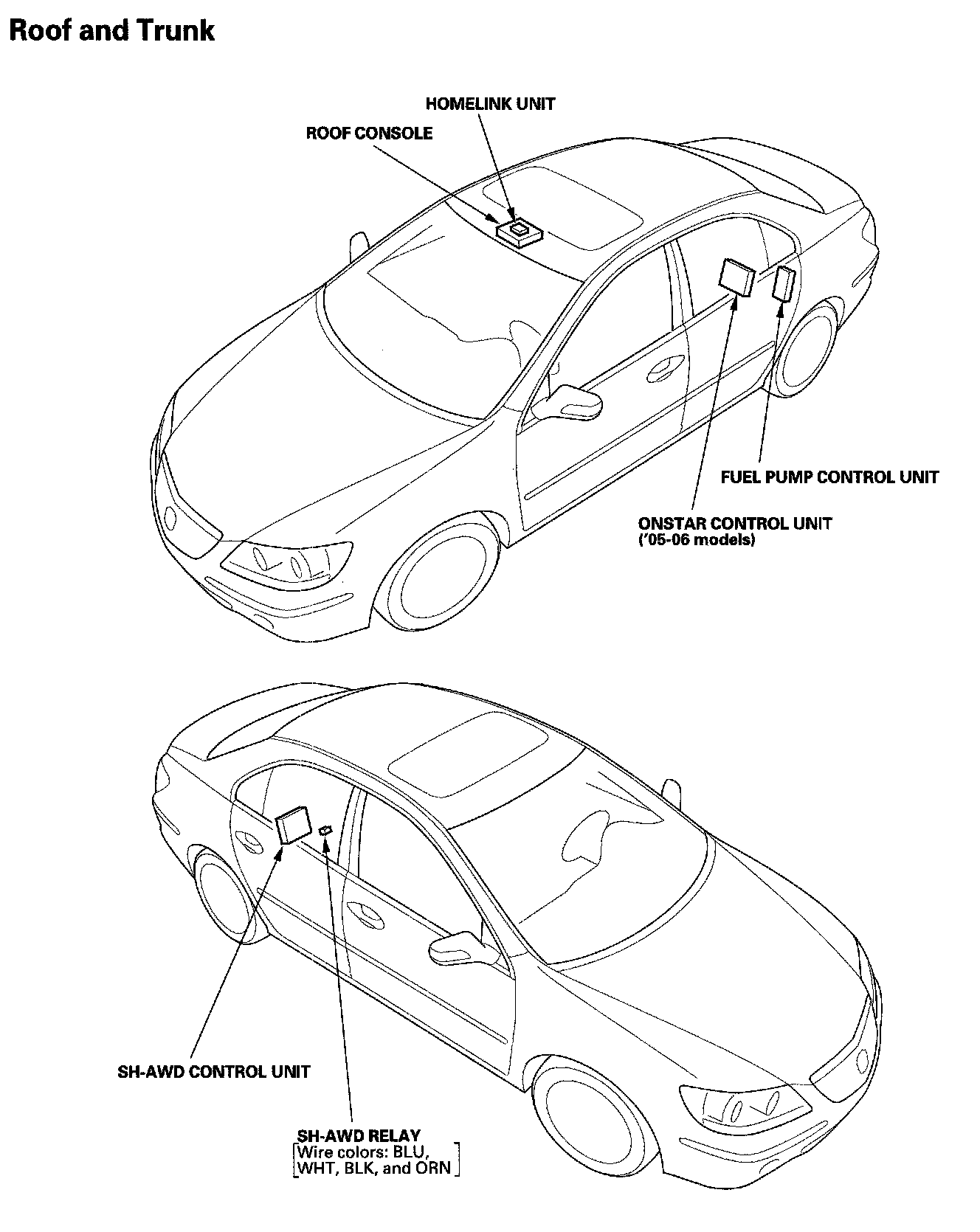 Roof and Trunk

HOMELINK UNIT

ROOF CONSOLE

FUEL PUMP CONTROL UNIT

ONSTAR CONTROL UNIT
('05-06 models)

SH-AWD CONTROL UNIT

SH-AWD RELAY
[Wire colors: BLU, WHT, BLK, and ORN]