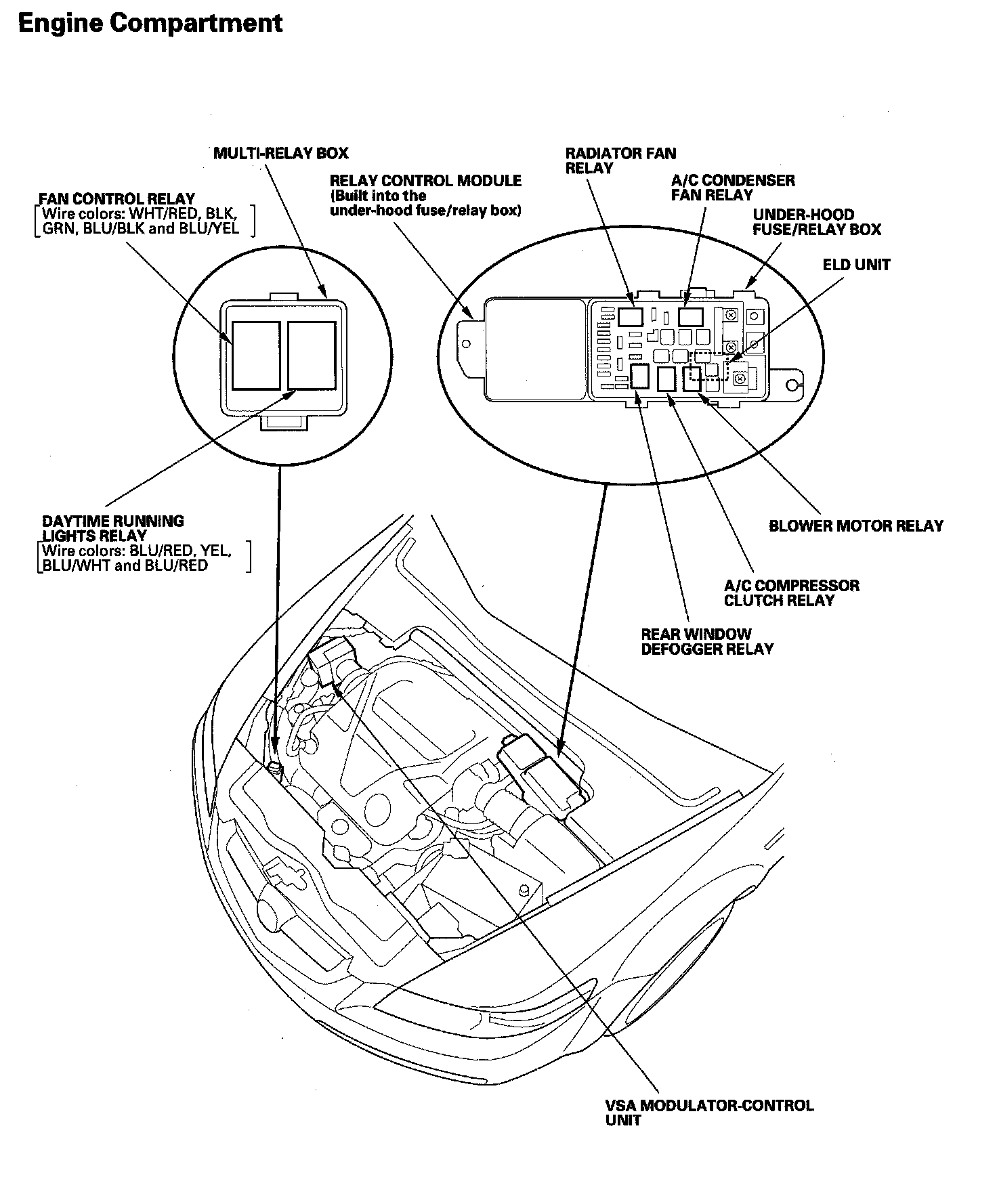 Engine Compartment

MULTI-RELAY BOX

FAN CONTROL RELAY
[Wire colors: WHT/RED, BLK, GRN, BLU/BLK and BLU/YEL]

RELAY CONTROL MODULE
(Built into the under-hood fuse/relay box)

RADIATOR FAN RELAY

A/C CONDENSER FAN RELAY

UNDER-HOOD FUSE/RELAY BOX

ELD UNIT

DAYTIME RUNNING LIGHTS RELAY
[Wire colors: BLU/RED, YEL, BLU/WHT and BLU/RED]

BLOWER MOTOR RELAY

A/C COMPRESSOR CLUTCH RELAY

REAR WINDOW DEFOGGER RELAY

VSA MODULATOR-CONTROL UNIT