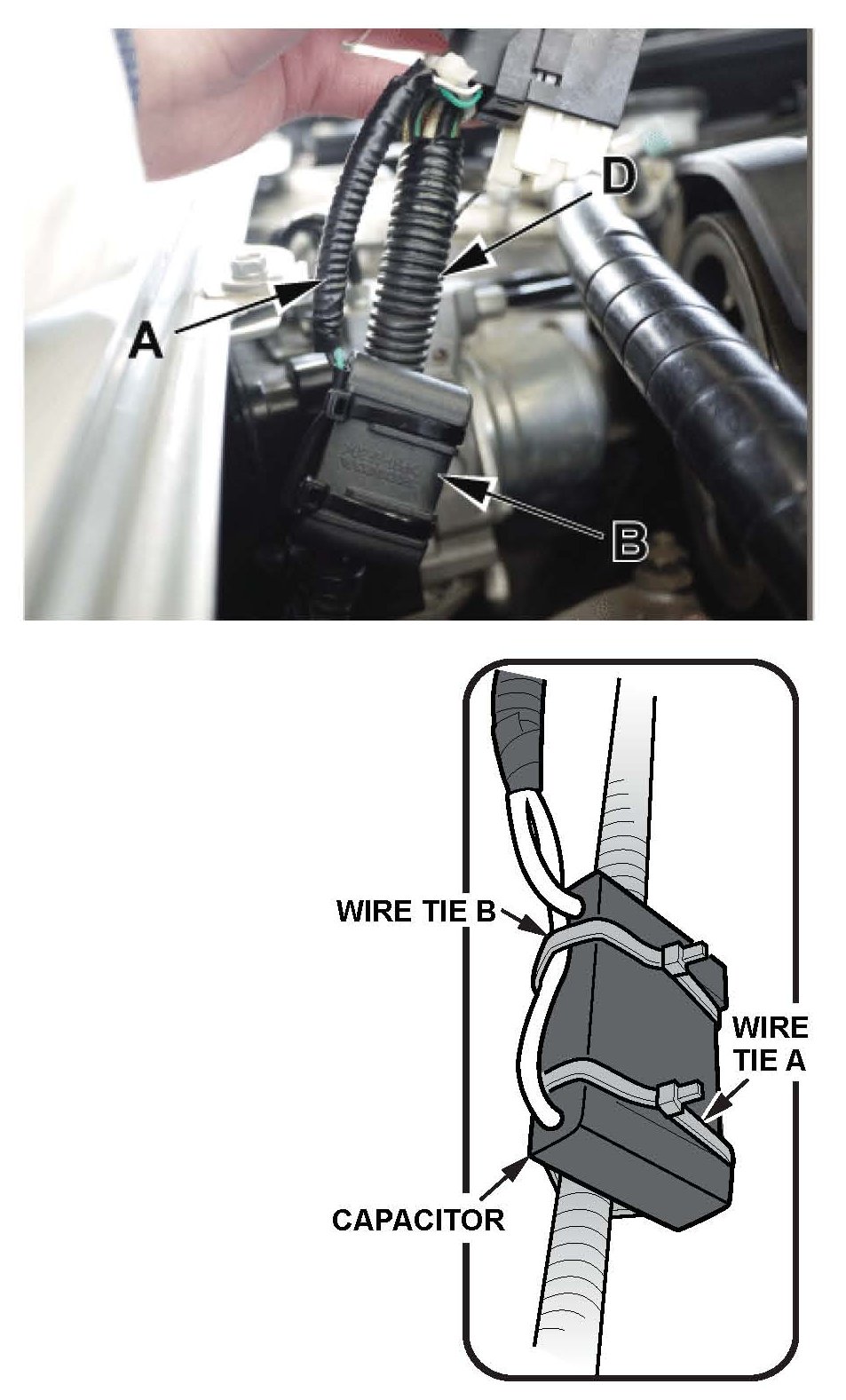 D

A

B

WIRE TIE B

WIRE TIE A

CAPACITOR