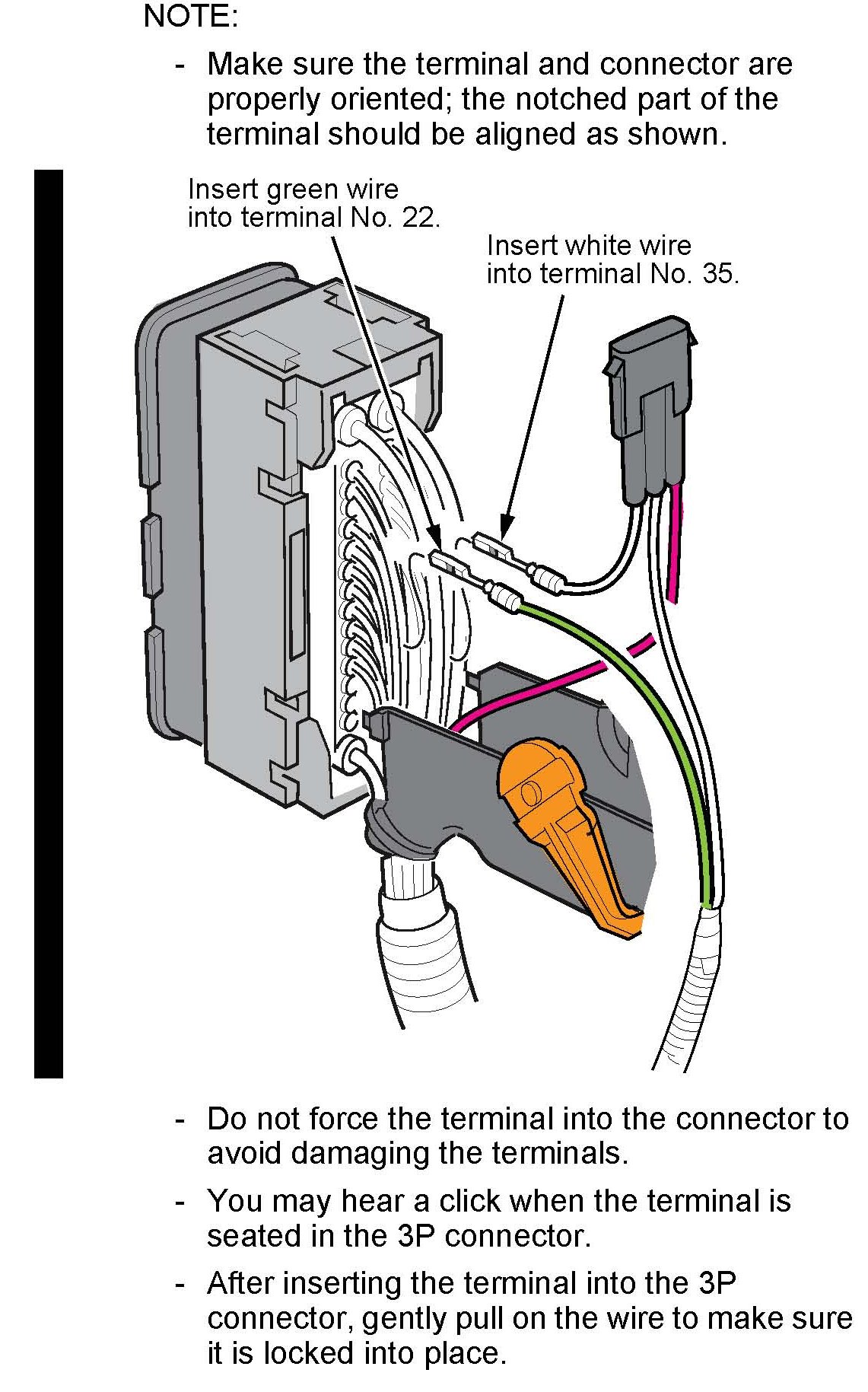 NOTE:

- Make sure the terminal and connector are properly oriented; the notched part of the terminal should be aligned as shown.

Insert green wire into terminal No. 22.

Insert white wire into terminal No. 35.

- Do not force the terminal into the connector to avoid damaging the terminals.

- You may hear a click when the terminal is seated in the 3P connector.

- After inserting the terminal into the 3P connector, gently pull on the wire to make sure it is locked into place.