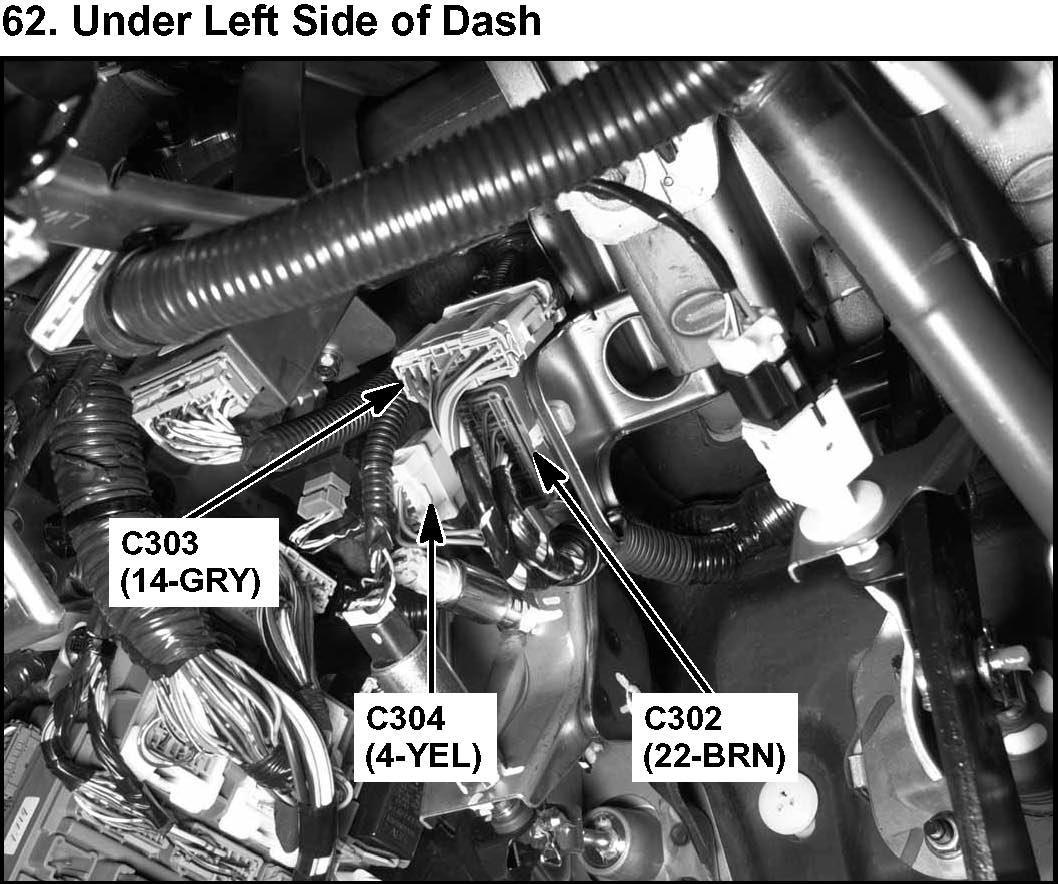 62. Under Left Side of Dash

C303
(14-GRY)

C304
(4-YEL)

C302
(22-BRN)