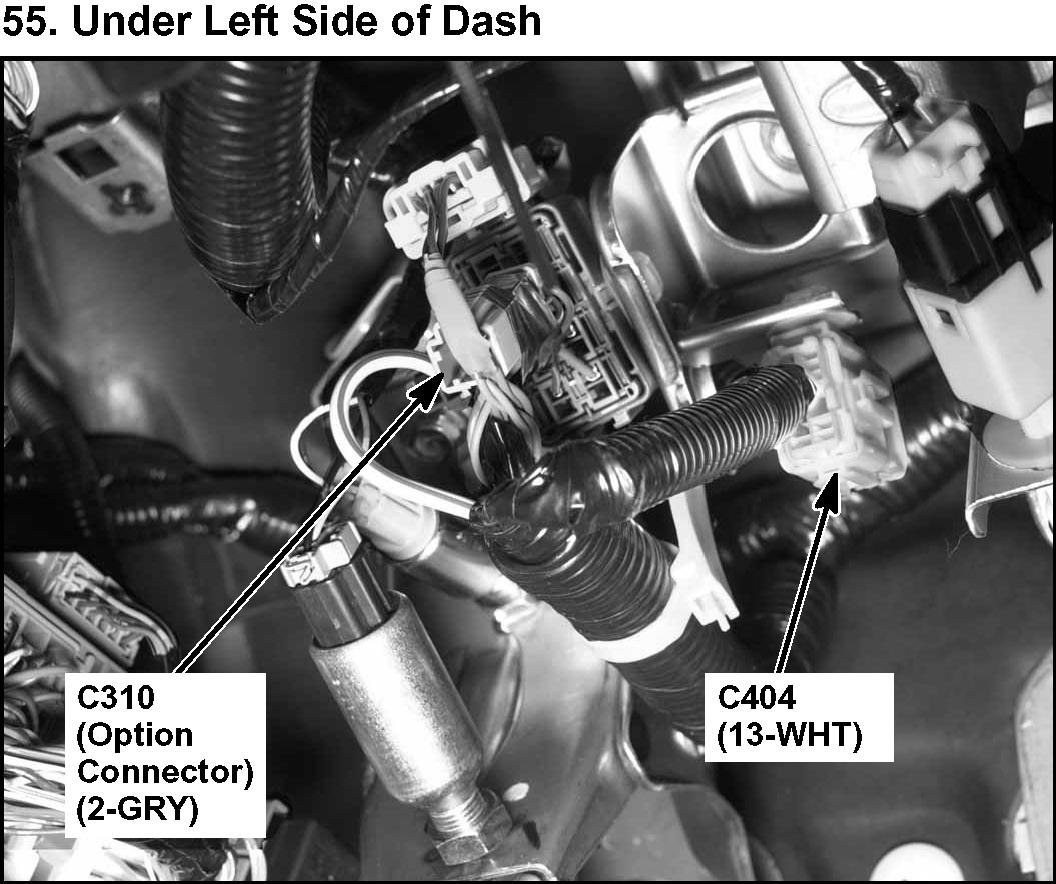 55. Under Left Side of Dash

C310
(Option
Connector)
(2-GRY)

C404
(13-WHT)