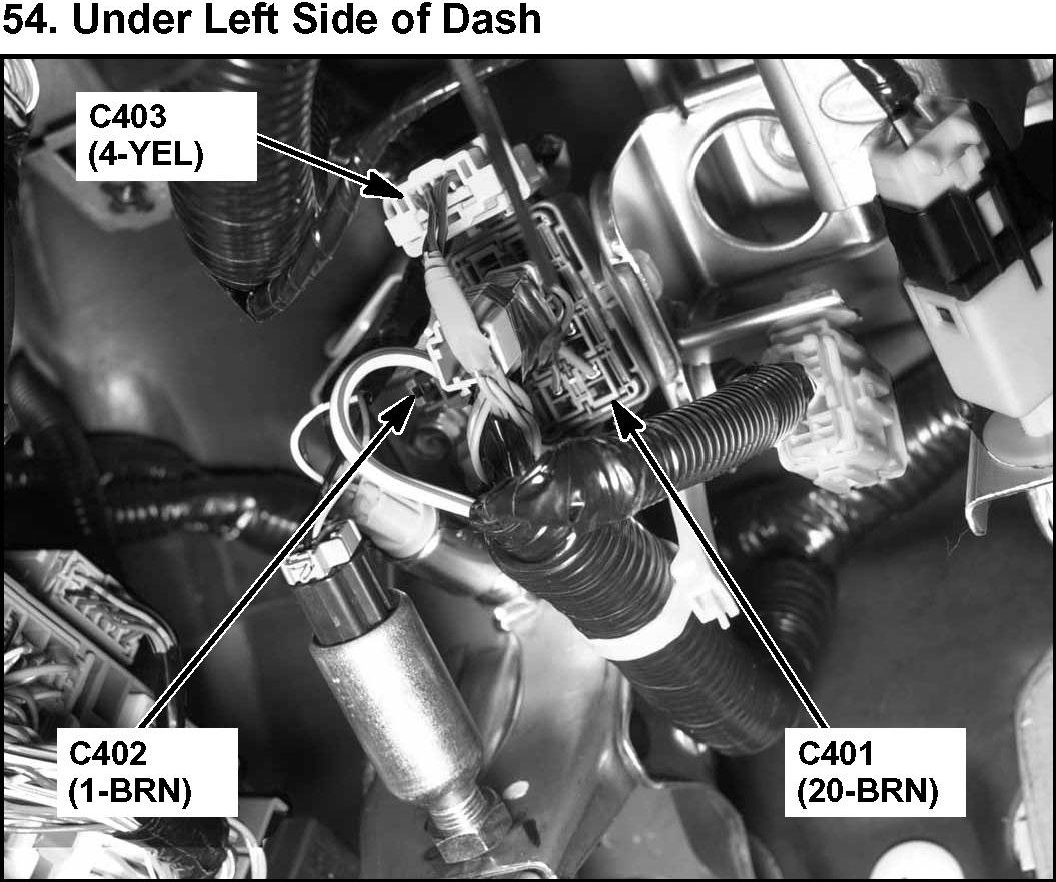 54. Under Left Side of Dash

C403
(4-YEL)

C402
(1-BRN)

C401
(20-BRN)