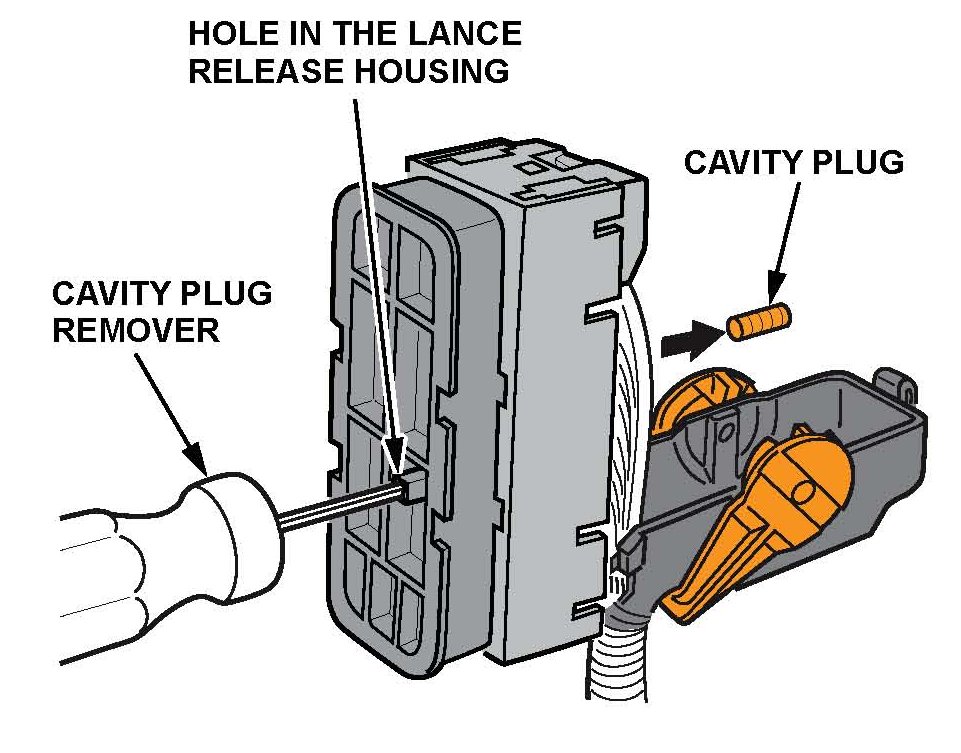 HOLE IN THE LANCE RELEASE HOUSING

CAVITY PLUG

CAVITY PLUG REMOVER