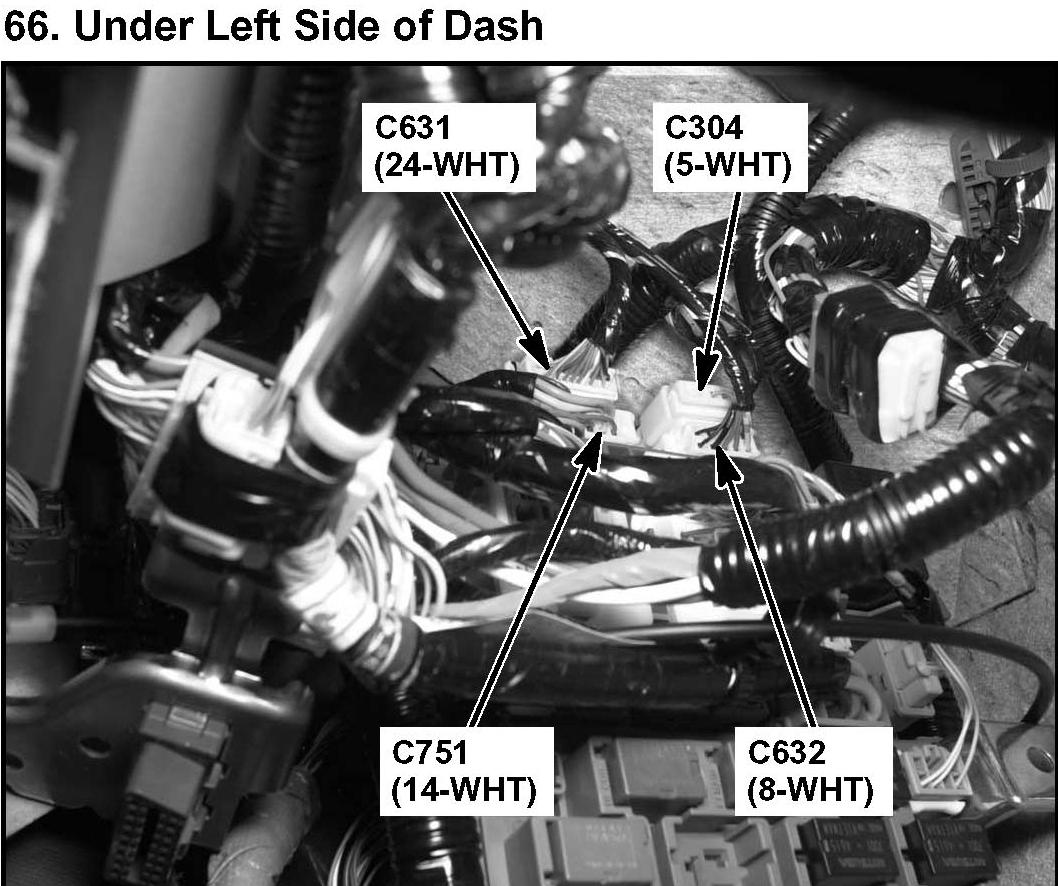 66. Under Left Side of Dash

C631
(24-WHT)

C304
(5-WHT)

C751
(14-WHT)

C632
(8-WHT)