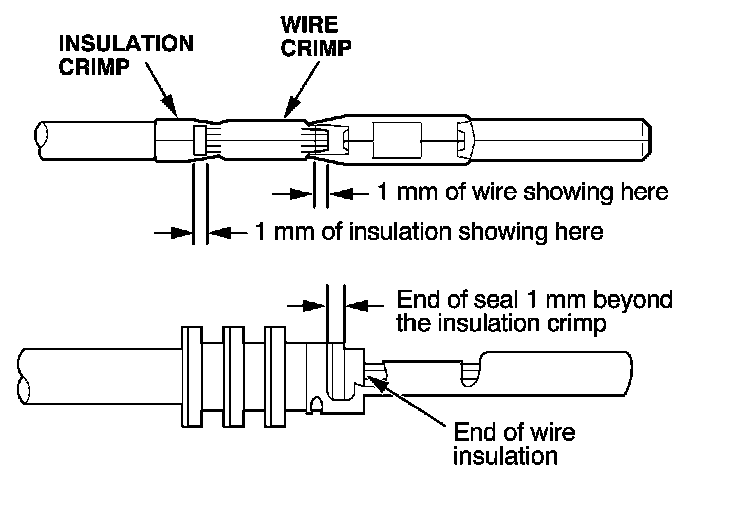 INSULATION CRIMP

WIRE CRIMP

1 mm of wire showing here

1 mm of insulation showing here

End of seal 1 mm beyond the insulation crimp

End of wire insulation