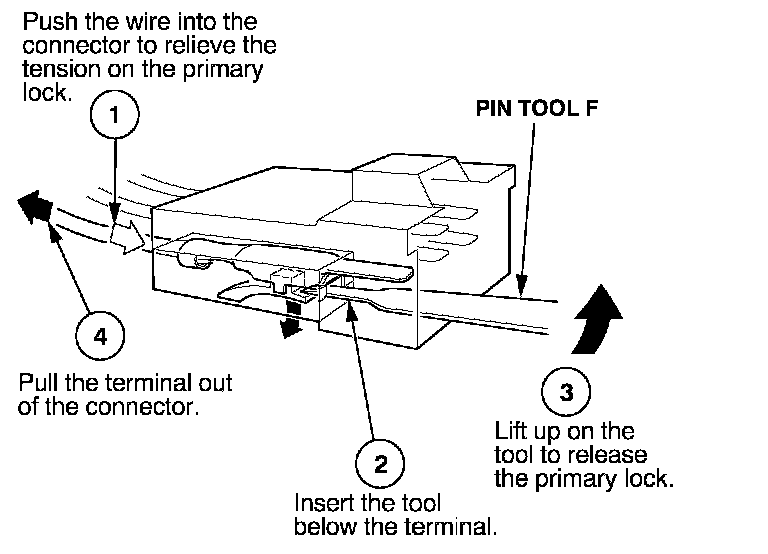 Push the wire into the connector to relieve the tension on the primary lock.

1

PIN TOOL F

4

Pull the terminal out of the connector.

3

Lift up on the tool to release the primary lock.

2

Insert the tool below the terminal.