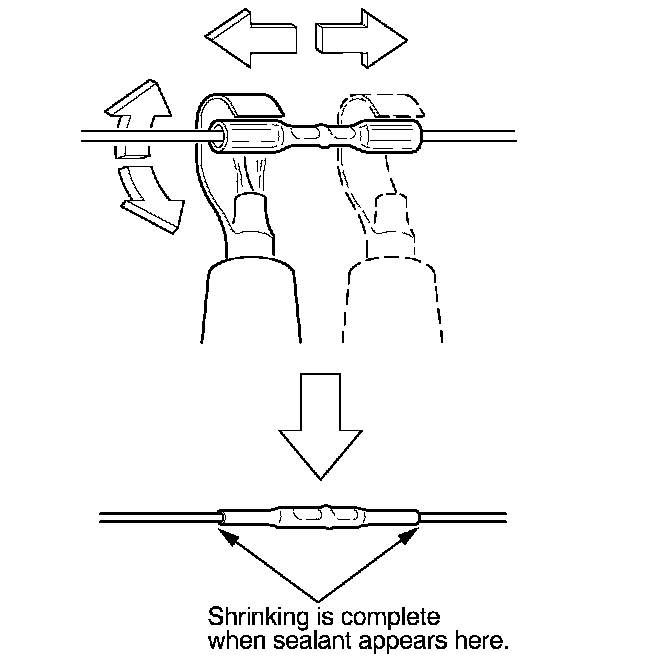 Shrinking is complete when sealant appears here.