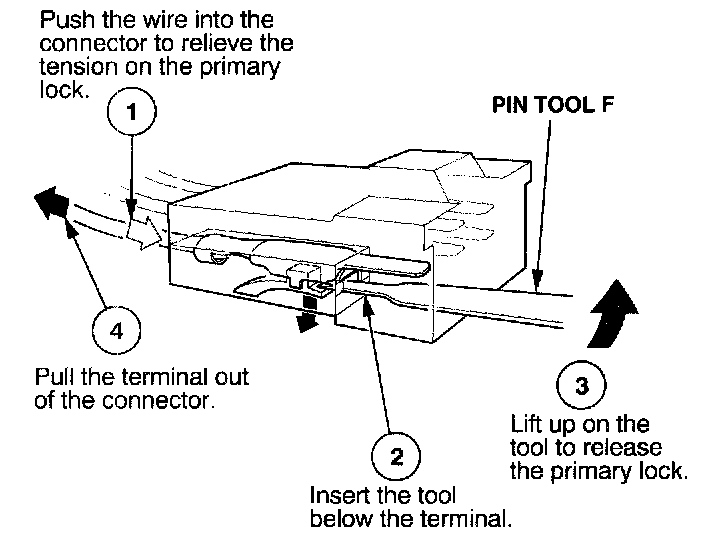 Push the wire into the connector to relieve the tension on the primary lock.

1

PIN TOOL F

4

Pull the terminal out of the connector.

3

Lift up on the tool to release the primary lock.

2

Insert the tool below the terminal.