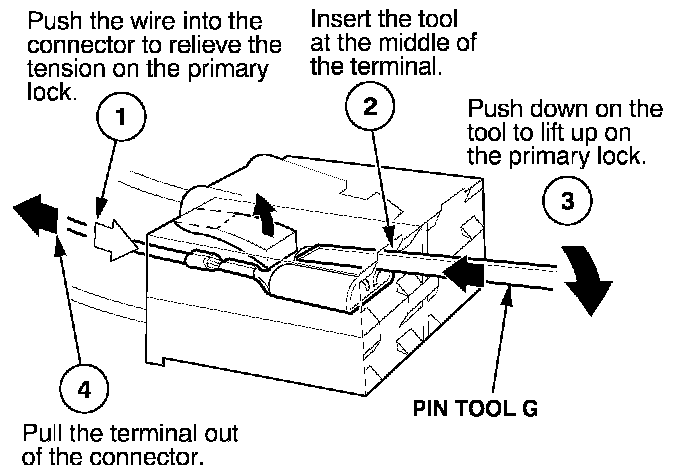 Push the wire into the connector to relieve the tension on the primary lock.

1

Insert the tool at the middle of the terminal.

2

Push down on the tool to lift up on the primary lock.

3

4

Pull the terminal out of the connector.

PIN TOOL G