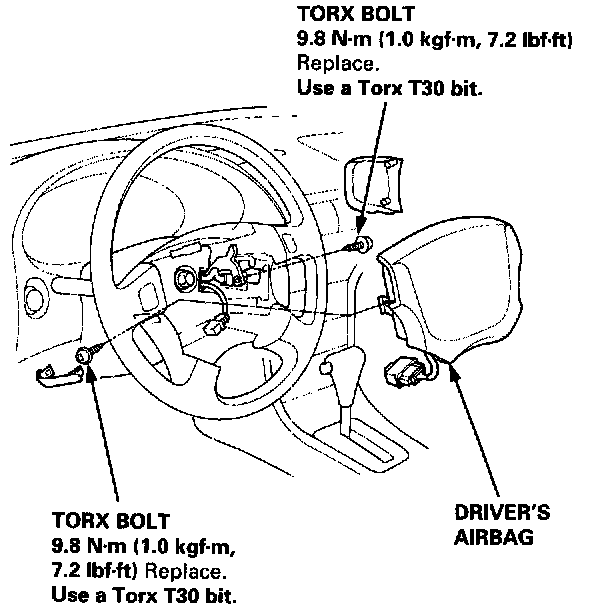 TORX BOLT
9.8 N·m (1.0 kgf·m, 7.2 lbf·ft)
Replace.
Use a Torx T30 bit.

TORX BOLT
9.8 N·m (1.0 kgf·m, 7.2 lbf·ft) Replace.
Use a Torx T30 bit.

DRIVER'S AIRBAG