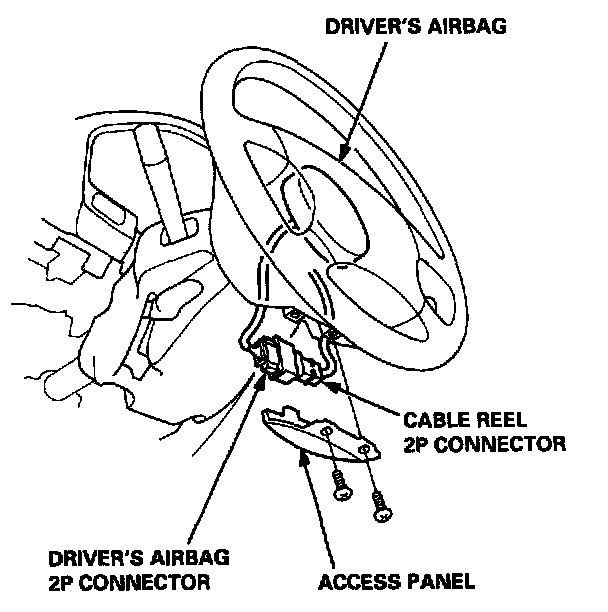 DRIVER'S AIRBAG

CABLE REEL
2P CONNECTOR

DRIVER'S AIRBAG
2P CONNECTOR

ACCESS PANEL